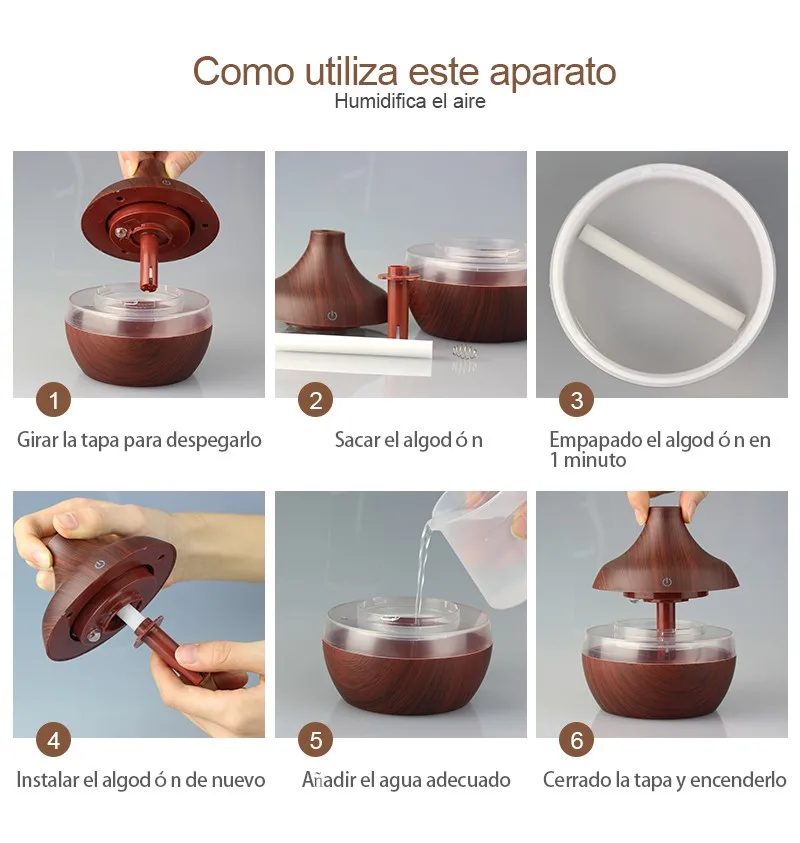 Como utiliza este aparato
Humidifica el aire

1
Girar la tapa para despegarlo

2
Sacar el algod ó n

3
Empapado el algod ó n en 1 minuto

4
Instalar el algod ó n de nuevo

5
Añadir el agua adecuado

6
Cerrado la tapa y encenderlo