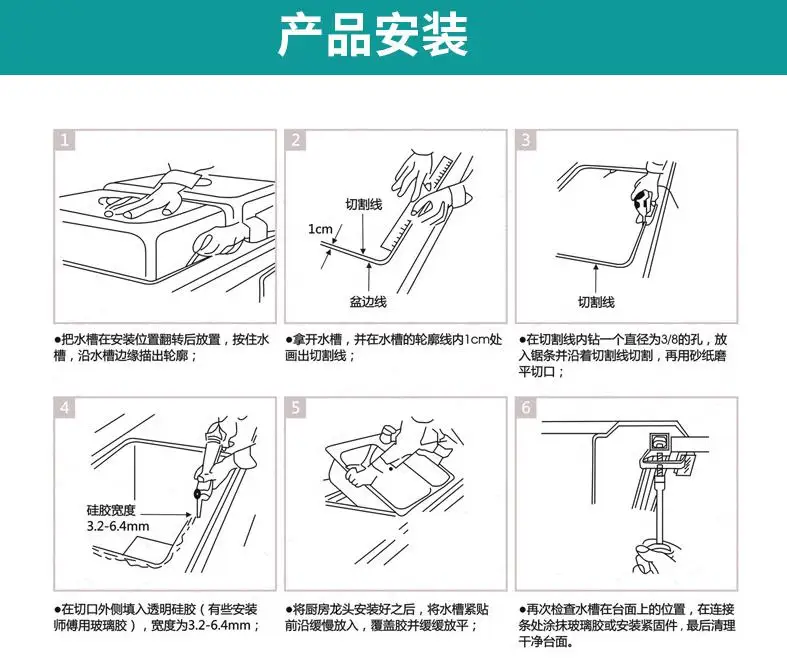 产品安装

1

●把水槽在安装位置翻转后放置，按住水槽，沿水槽边缘描出轮廓；

2

切割线
1cm
盆边线

●拿开水槽，并在水槽的轮廓线内1cm处画出切割线；

3

切割线

●在切割线内钻一个直径为3/8的孔，放入锯条并沿着切割线切割，再用砂纸磨平切口；

4

硅胶宽度
3.2-6.4mm

●在切口外侧填入透明硅胶（有些安装师傅用玻璃胶），宽度为3.2-6.4mm；

5

●将厨房龙头安装好之后，将水槽紧贴前沿缓慢放入，覆盖胶并缓缓放平；

6

●再次检查水槽在台面上的位置，在连接条处涂抹玻璃胶或安装紧固件，最后清理干净台面。