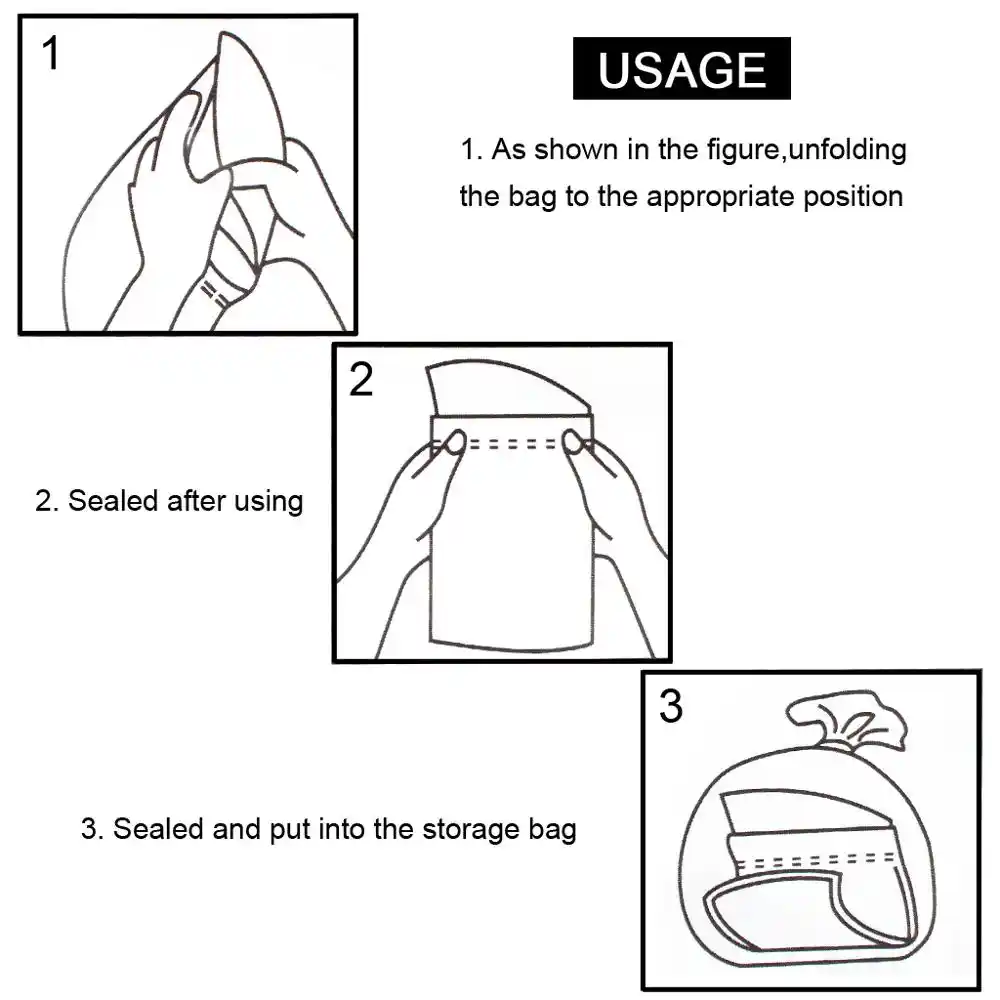 1

USAGE

1. As shown in the figure,unfolding the bag to the appropriate position

2

2. Sealed after using

3

3. Sealed and put into the storage bag