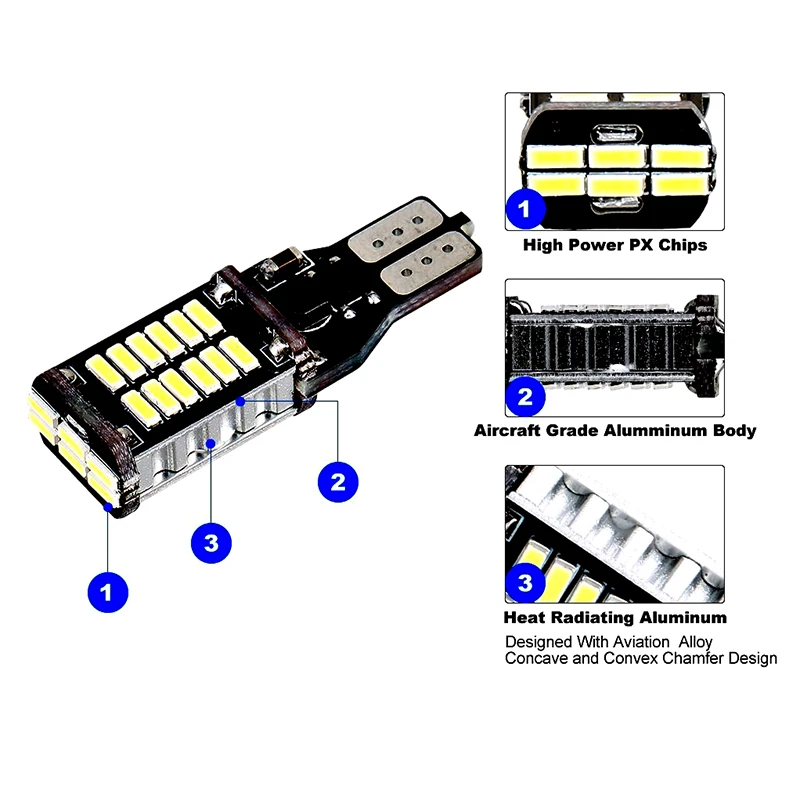 2

3

1

1

High Power PX Chips

2

Aircraft Grade Alumminum Body

3

Heat Radiating Aluminum

Designed With Aviation Alloy
Concave and Convex Chamfer Design