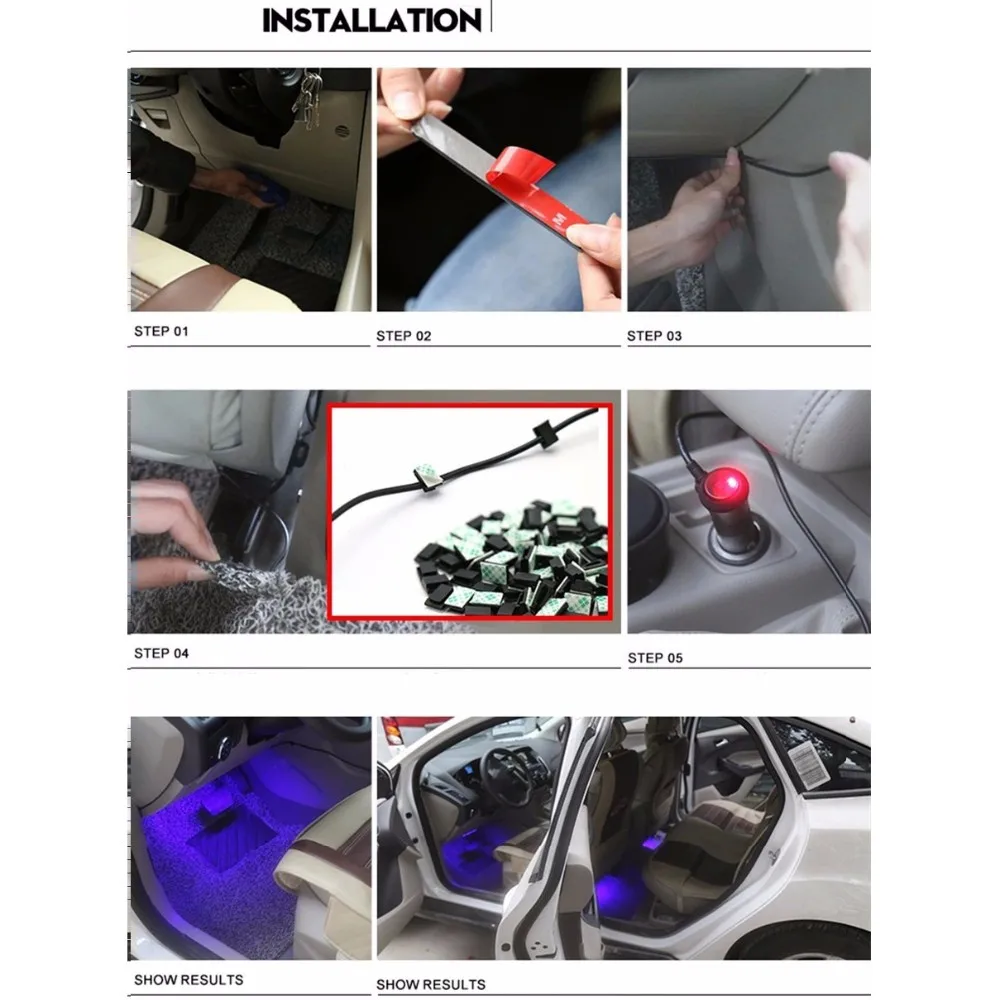 INSTALLATION

STEP 01

STEP 02

STEP 03

STEP 04

STEP 05

SHOW RESULTS

SHOW RESULTS