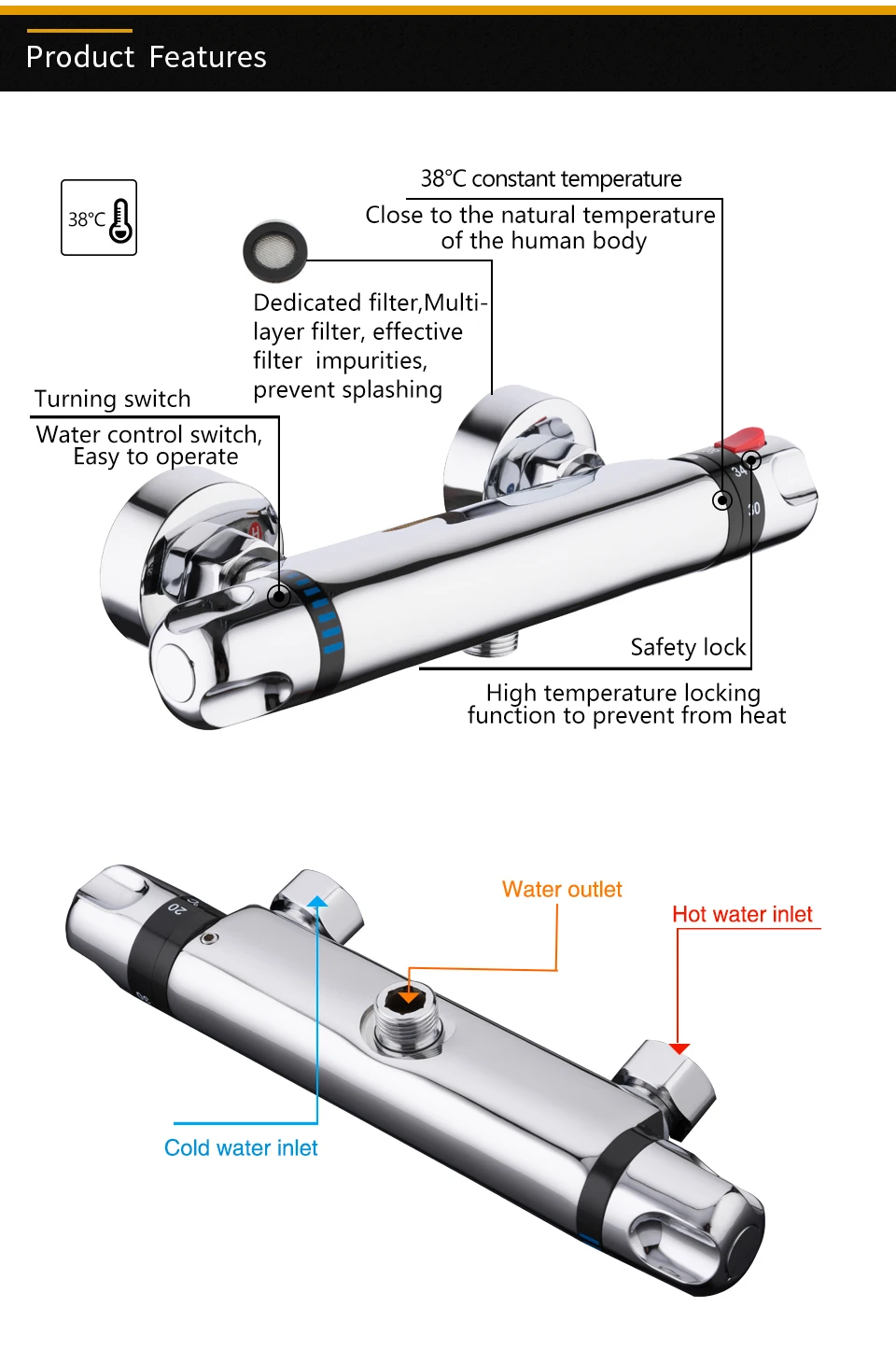 Product Features

38°C

38°C constant temperature

Close to the natural temperature of the human body

Dedicated filter,Multi-layer filter, effective filter impurities, prevent splashing

Turning switch

Water control switch, Easy to operate

34

30

Safety lock

High temperature locking function to prevent from heat

20

Water outlet

Hot water inlet

Cold water inlet