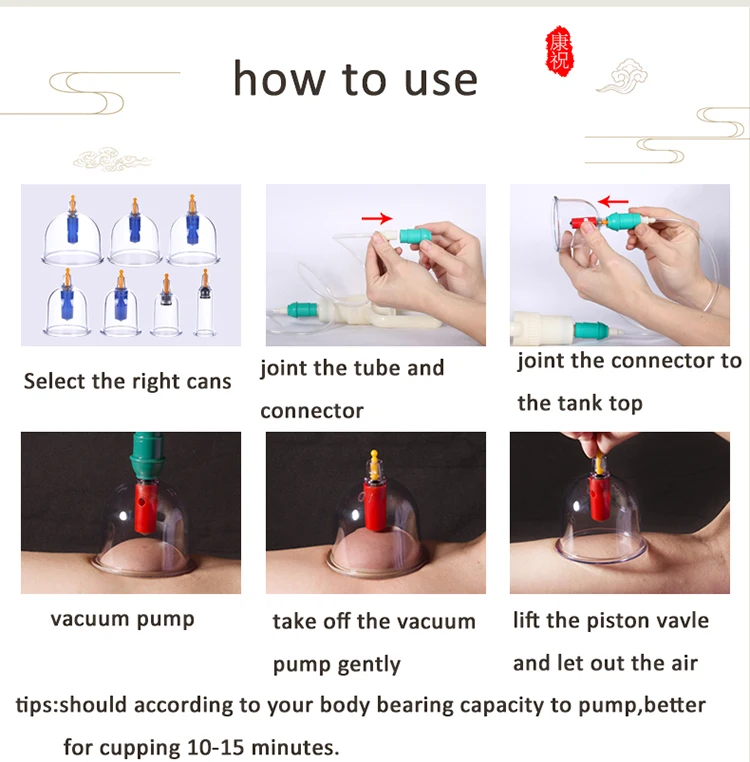 how to use

康祝

Select the right cans

joint the tube and connector

joint the connector to the tank top

vacuum pump

take off the vacuum pump gently

lift the piston vavle and let out the air

tips:should according to your body bearing capacity to pump,better for cupping 10-15 minutes.