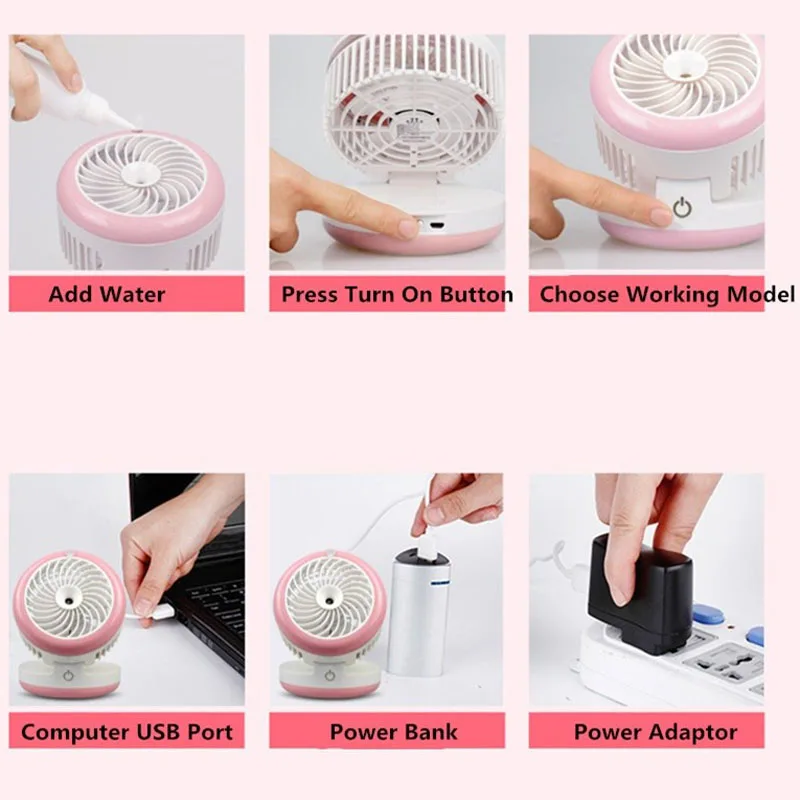 Add Water

Press Turn On Button

Choose Working Model

Computer USB Port

Power Bank

Power Adaptor