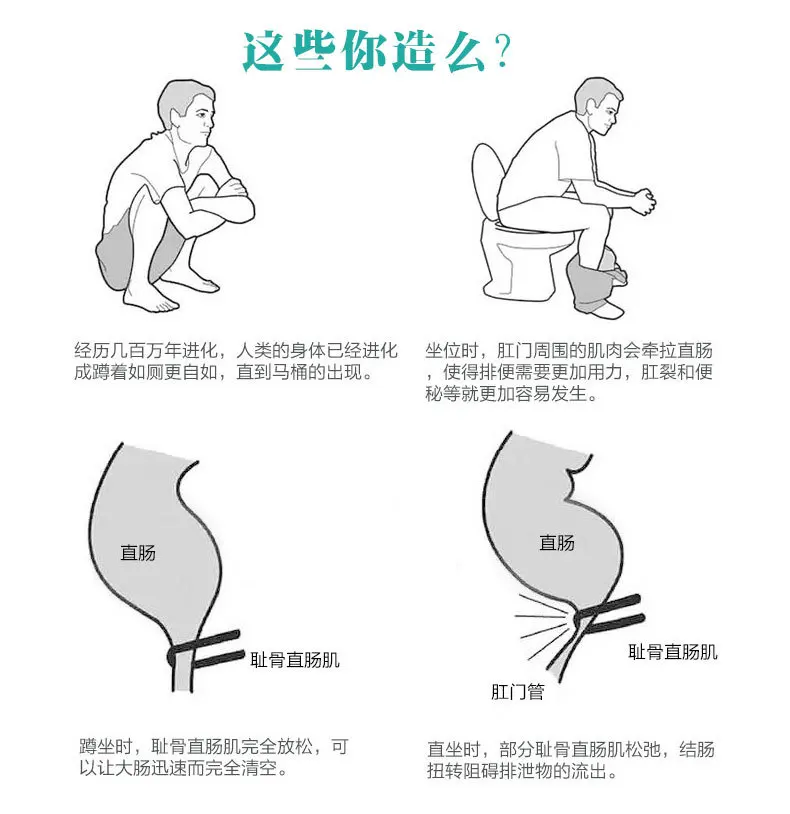 这些你造么?

经历几百万年进化，人类的身体已经进化成蹲着如厕更自如，直到马桶的出现。

坐位时，肛门周围的肌肉会牵拉直肠，使得排便需要更加用力，肛裂和便秘等就更加容易发生。

直肠

耻骨直肠肌

蹲坐时，耻骨直肠肌完全放松，可以让大肠迅速而完全清空。

直肠

耻骨直肠肌

肛门管

直坐时，部分耻骨直肠肌松弛，结肠扭转阻碍排泄物的流出。