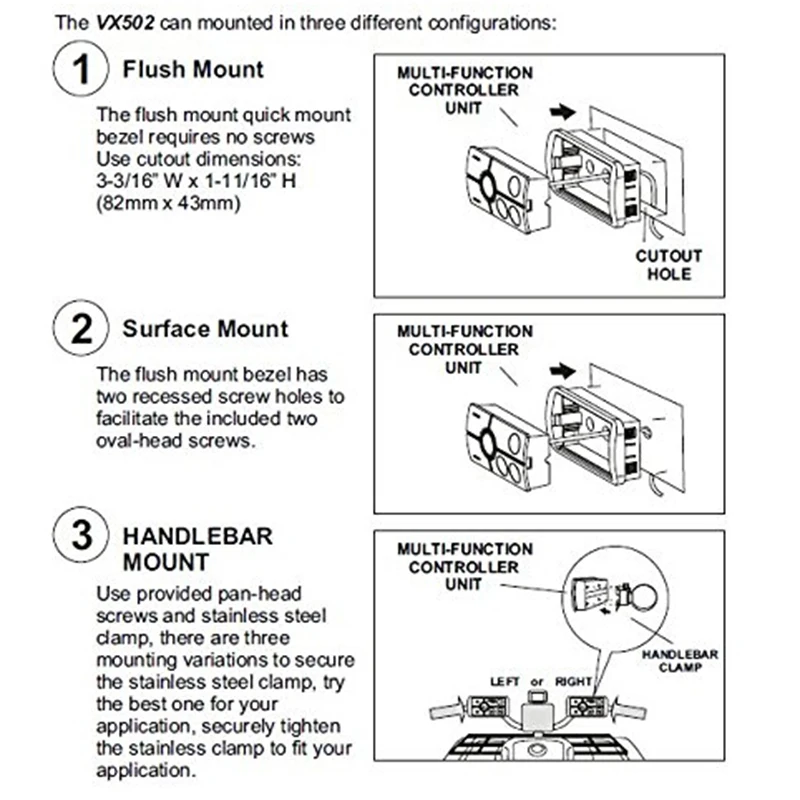 The VX502 can mounted in three different configurations:

1 Flush Mount

The flush mount quick mount bezel requires no screws
Use cutout dimensions:
3-3/16" W x 1-11/16" H
(82mm x 43mm)

MULTI-FUNCTION CONTROLLER UNIT

CUTOUT HOLE

2 Surface Mount

The flush mount bezel has two recessed screw holes to facilitate the included two oval-head screws.

MULTI-FUNCTION CONTROLLER UNIT

3 HANDLEBAR MOUNT

Use provided pan-head screws and stainless steel clamp, there are three mounting variations to secure the stainless steel clamp, try the best one for your application, securely tighten the stainless clamp to fit your application.

MULTI-FUNCTION CONTROLLER UNIT

HANDLEBAR CLAMP

LEFT or RIGHT