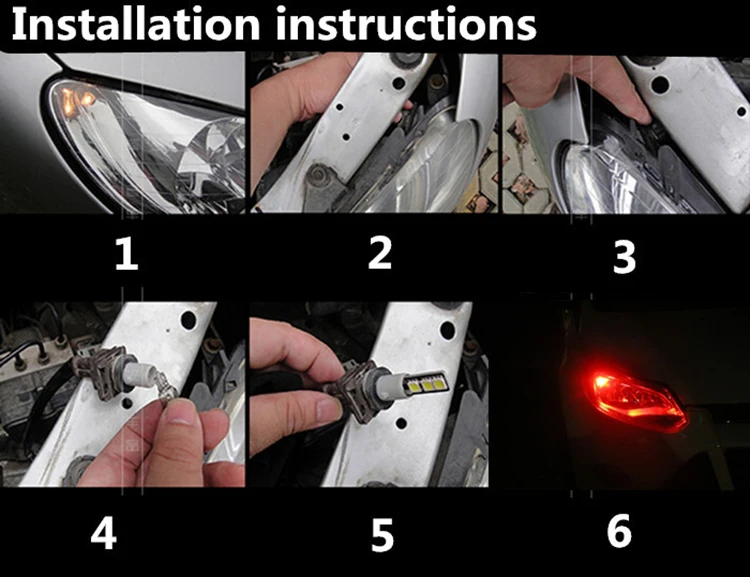 Installation instructions

1

2

3

4

5

6