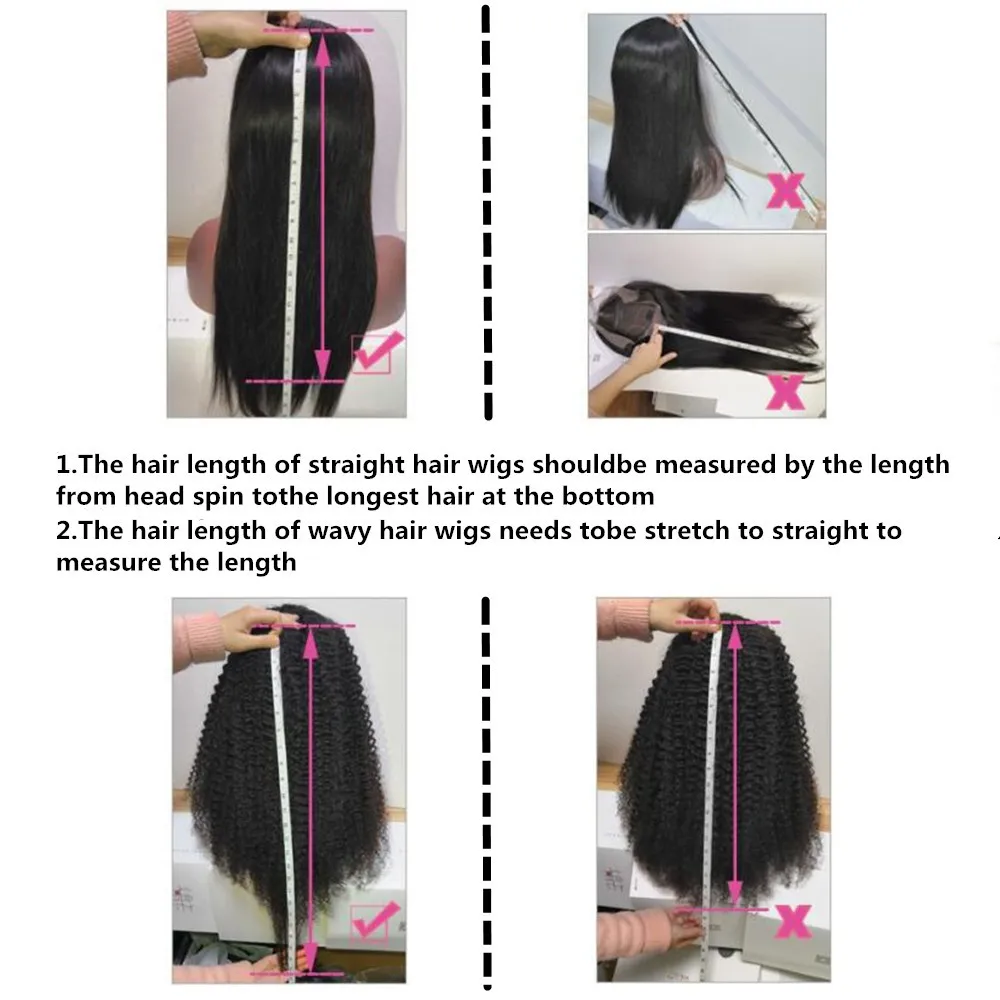 1.The hair length of straight hair wigs shouldbe measured by the length from head spin tothe longest hair at the bottom
2.The hair length of wavy hair wigs needs tobe stretch to straight to measure the length