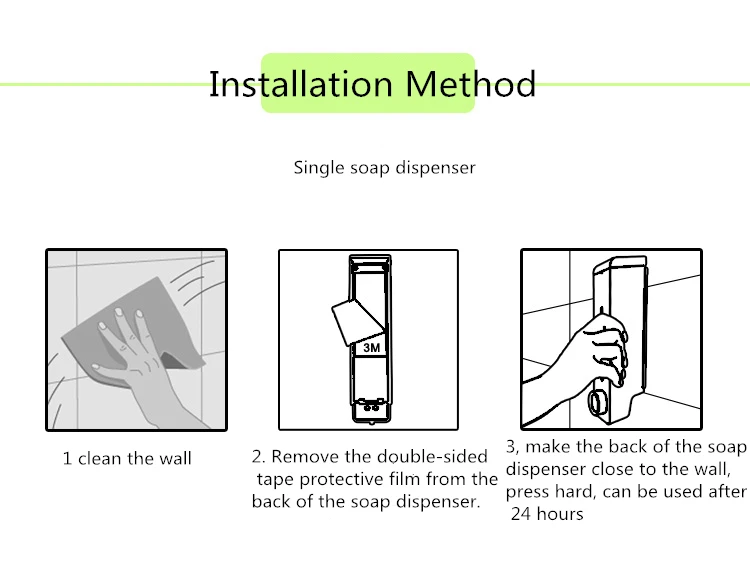 Installation Method

Single soap dispenser

3M

1 clean the wall

2. Remove the double-sided tape protective film from the back of the soap dispenser.

3, make the back of the soap dispenser close to the wall, press hard, can be used after 24 hours