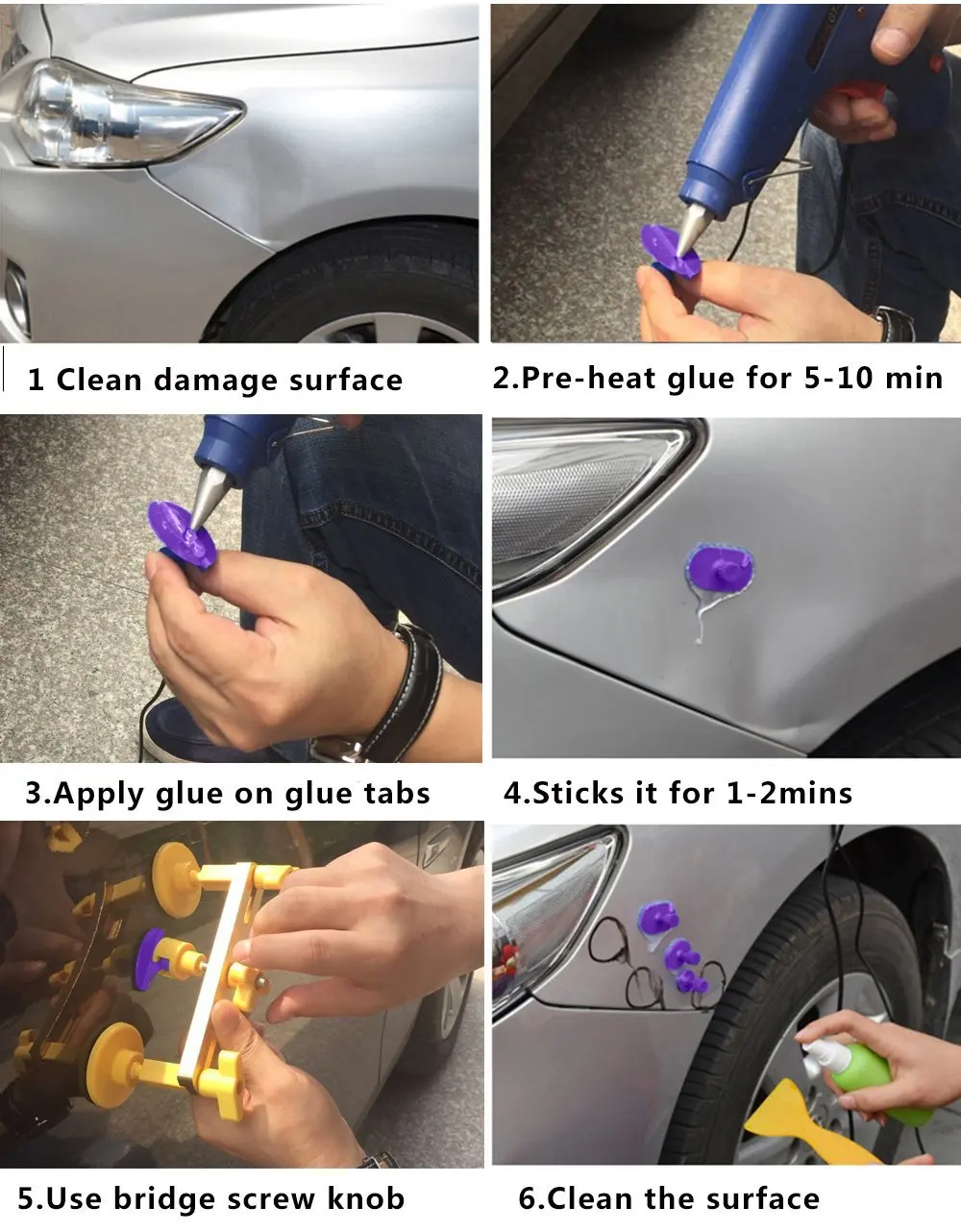 1 Clean damage surface

2.Pre-heat glue for 5-10 min

3.Apply glue on glue tabs

4.Sticks it for 1-2mins

5.Use bridge screw knob

6.Clean the surface