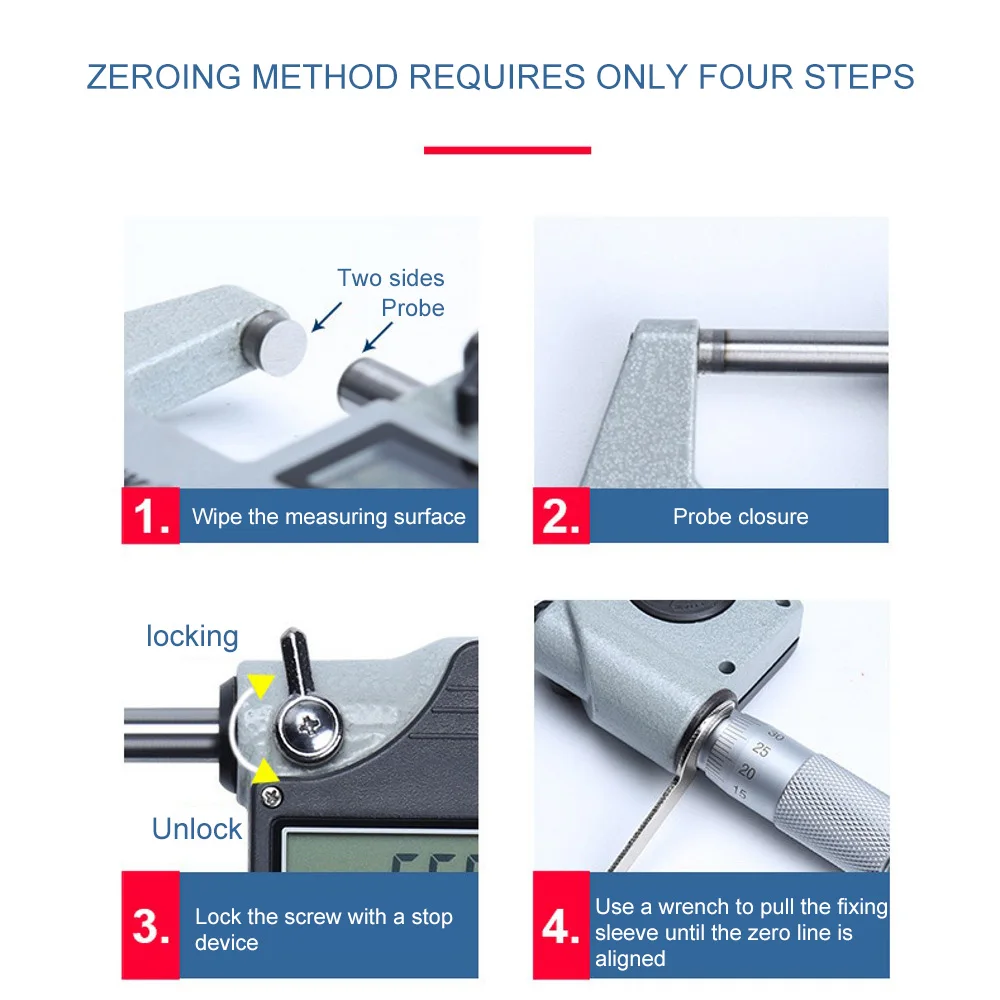 ZEROING METHOD REQUIRES ONLY FOUR STEPS

Two sides
Probe

1. Wipe the measuring surface

2. Probe closure

locking

Unlock

3. Lock the screw with a stop device

30
25
20
15

4. Use a wrench to pull the fixing sleeve until the zero line is aligned