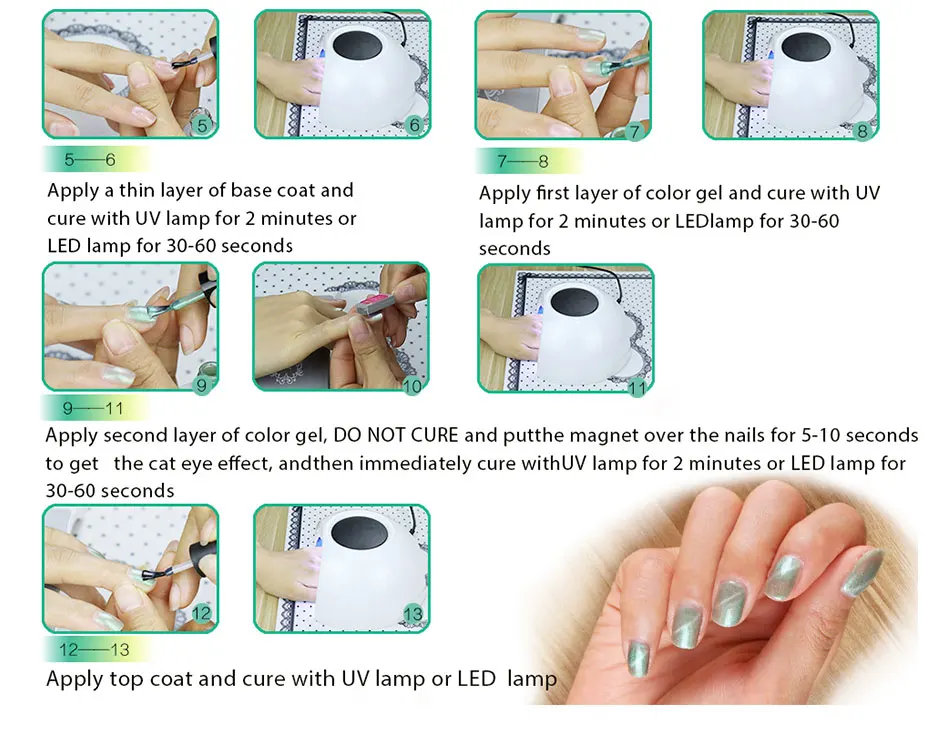 5

6

5——6

Apply a thin layer of base coat and cure with UV lamp for 2 minutes or LED lamp for 30-60 seconds

7

8

7——8

Apply first layer of color gel and cure with UV lamp for 2 minutes or LEDlamp for 30-60 seconds

9

10

11

9——11

Apply second layer of color gel, DO NOT CURE and putthe magnet over the nails for 5-10 seconds to get the cat eye effect, andthen immediately cure withUV lamp for 2 minutes or LED lamp for 30-60 seconds

12

13

12——13

Apply top coat and cure with UV lamp or LED lamp