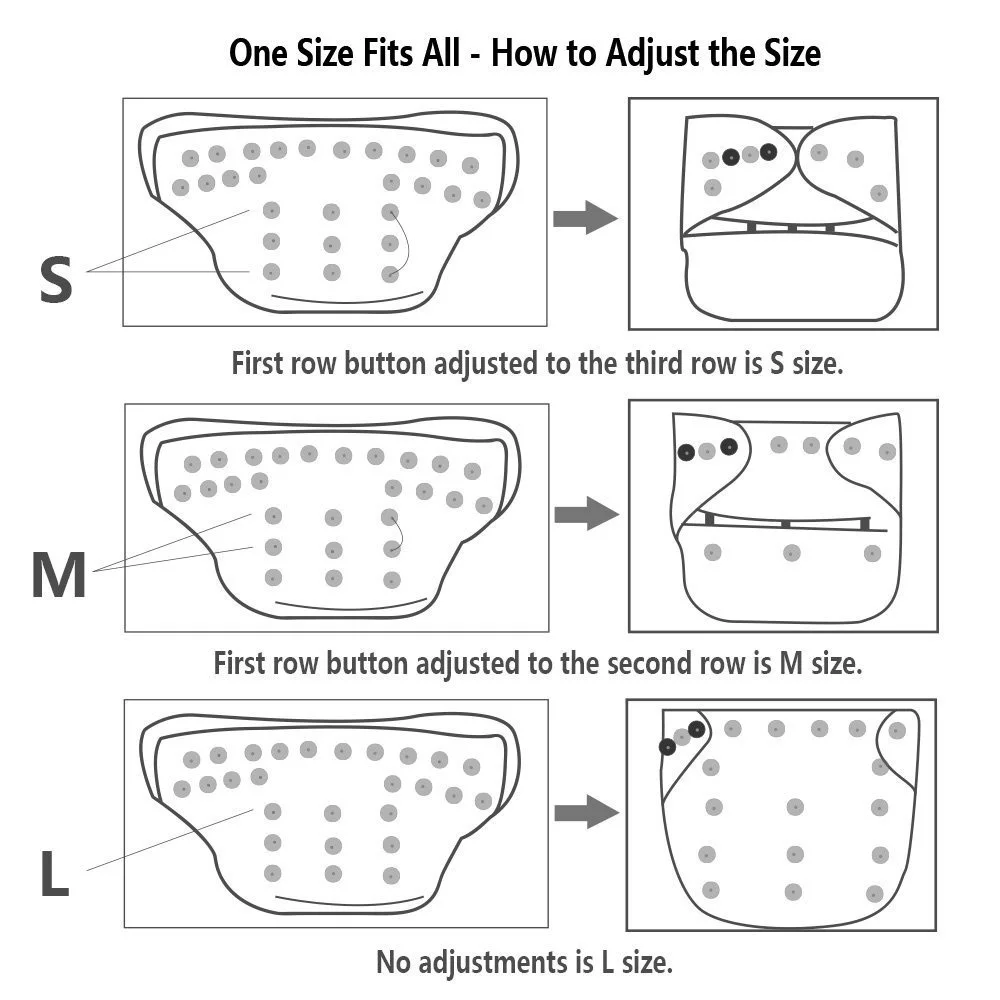 One Size Fits All - How to Adjust the Size

S

First row button adjusted to the third row is S size.

M

First row button adjusted to the second row is M size.

L

No adjustments is L size.