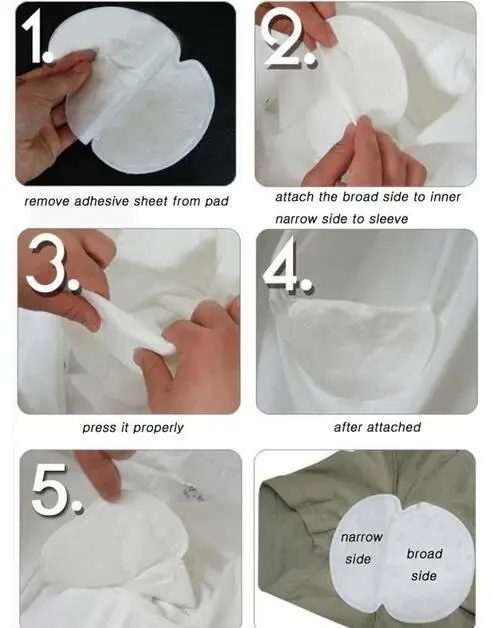 1.

remove adhesive sheet from pad

2.

attach the broad side to inner narrow side to sleeve

3.

press it properly

4.

after attached

5.

narrow side

broad side