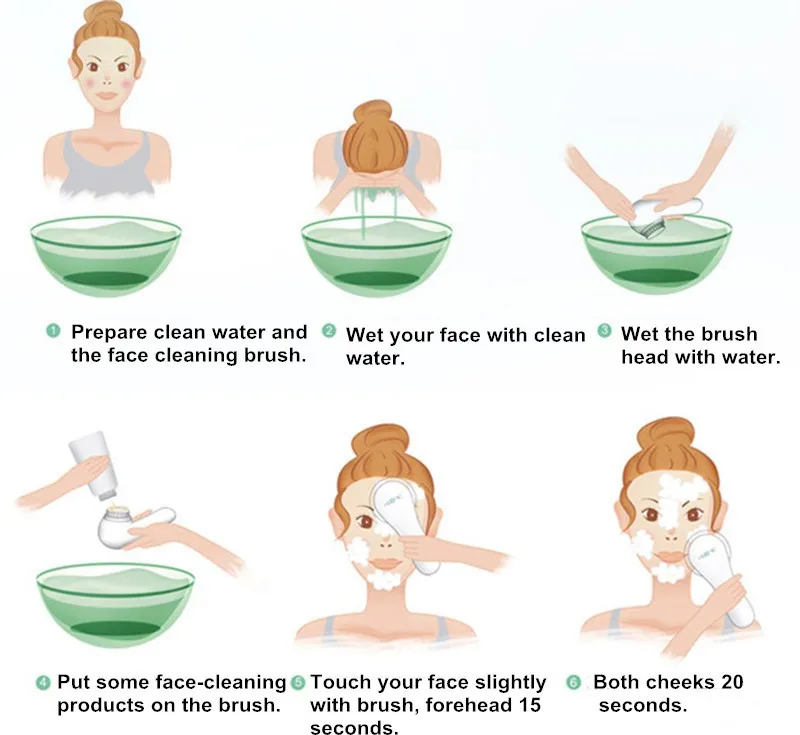 1 Prepare clean water and the face cleaning brush.

2 Wet your face with clean water.

3 Wet the brush head with water.

4 Put some face-cleaning products on the brush.

5 Touch your face slightly with brush, forehead 15 seconds.

6 Both cheeks 20 seconds.