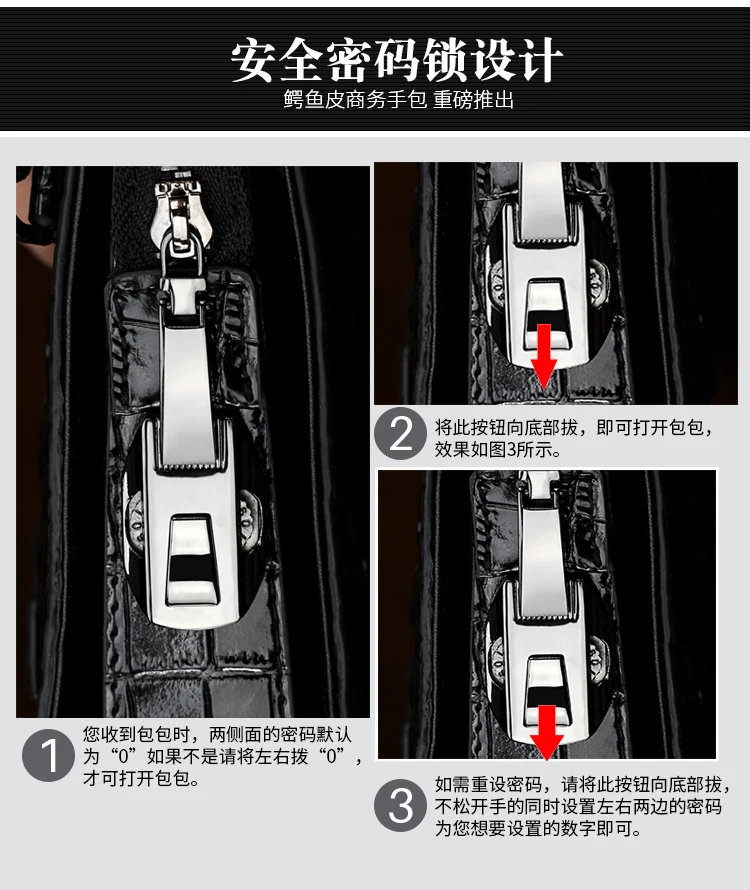 安全密码锁设计
鳄鱼皮商务手包 重磅推出

2 将此按钮向底部拔，即可打开包包，效果如图3所示。

1 您收到包包时，两侧面的密码默认为“0”如果不是请将左右拔“0”，才可打开包包。

3 如需重设密码，请将此按钮向底部拔，不松开手的同时设置左右两边的密码为您想要设置的数字即可。