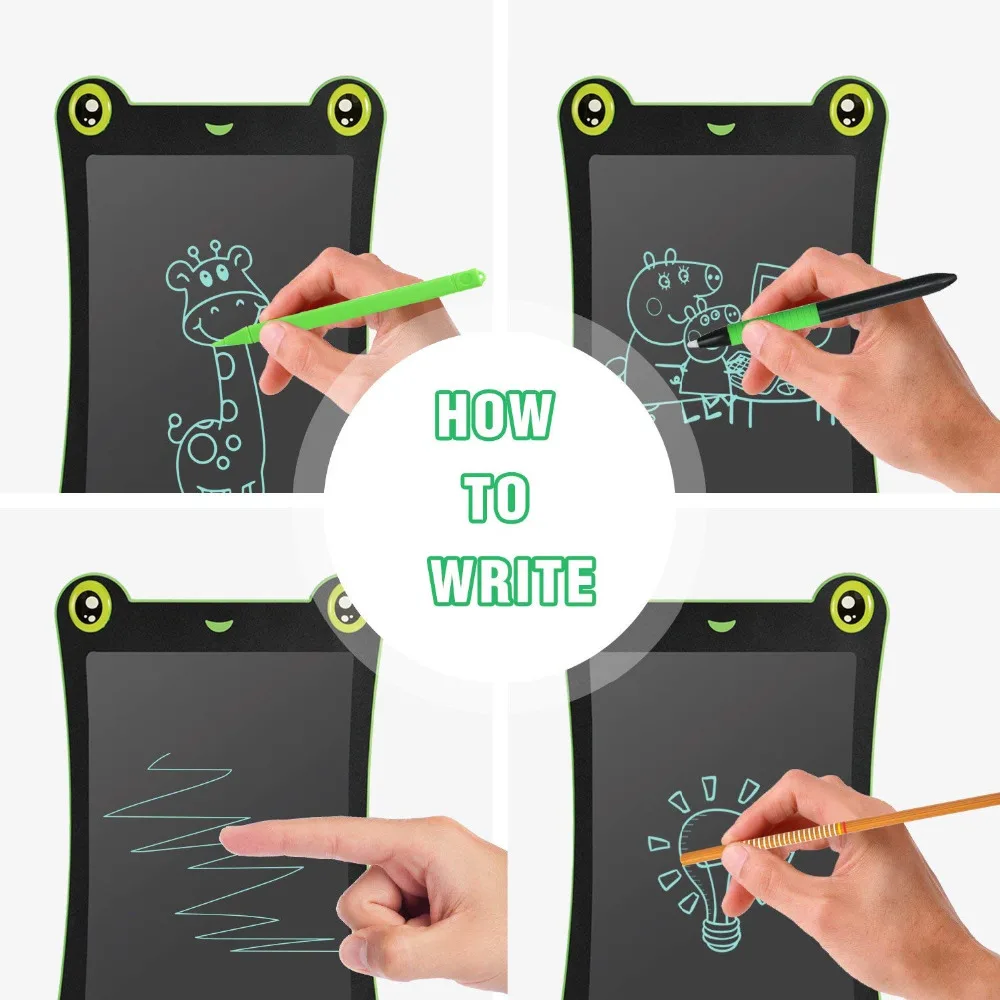 HOW
TO
WRITE