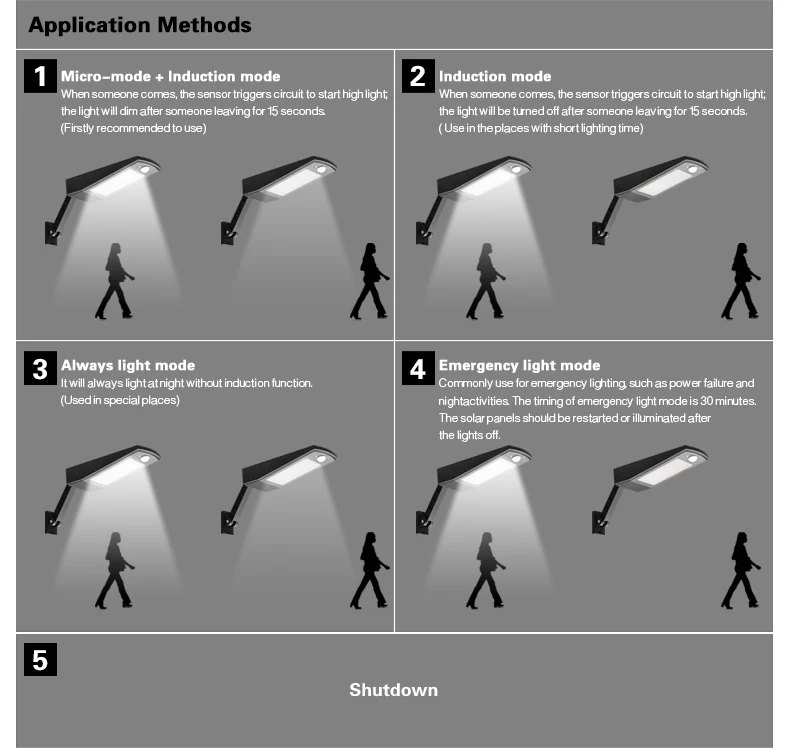 Application Methods

1 Micro-mode + Induction mode
When someone comes, the sensor triggers circuit to start high light; the light will dim after someone leaving for 15 seconds. (Firstly recommended to use)

2 Induction mode
When someone comes, the sensor triggers circuit to start high light; the light will be turned off after someone leaving for 15 seconds. ( Use in the places with short lighting time)

3 Always light mode
It will always light at night without induction function. (Used in special places)

4 Emergency light mode
Commonly use for emergency lighting, such as power failure and night activities. The timing of emergency light mode is 30 minutes. The solar panels should be restarted or illuminated after the lights off.

5

Shutdown