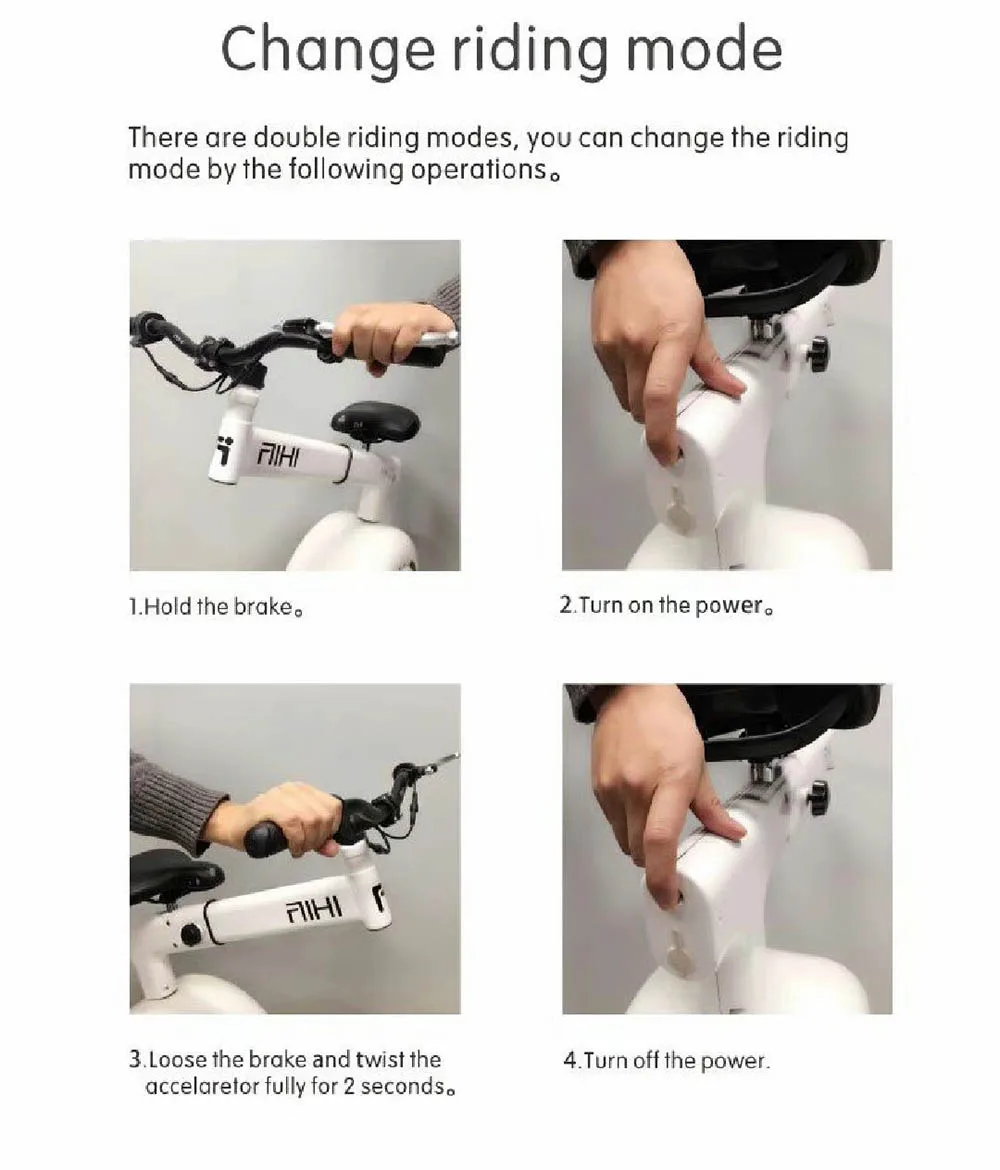 Change riding mode

There are double riding modes, you can change the riding mode by the following operations。

AIHI

1.Hold the brake。

2.Turn on the power。

AIHI

3.Loose the brake and twist the accelaretor fully for 2 seconds。

4.Turn off the power.