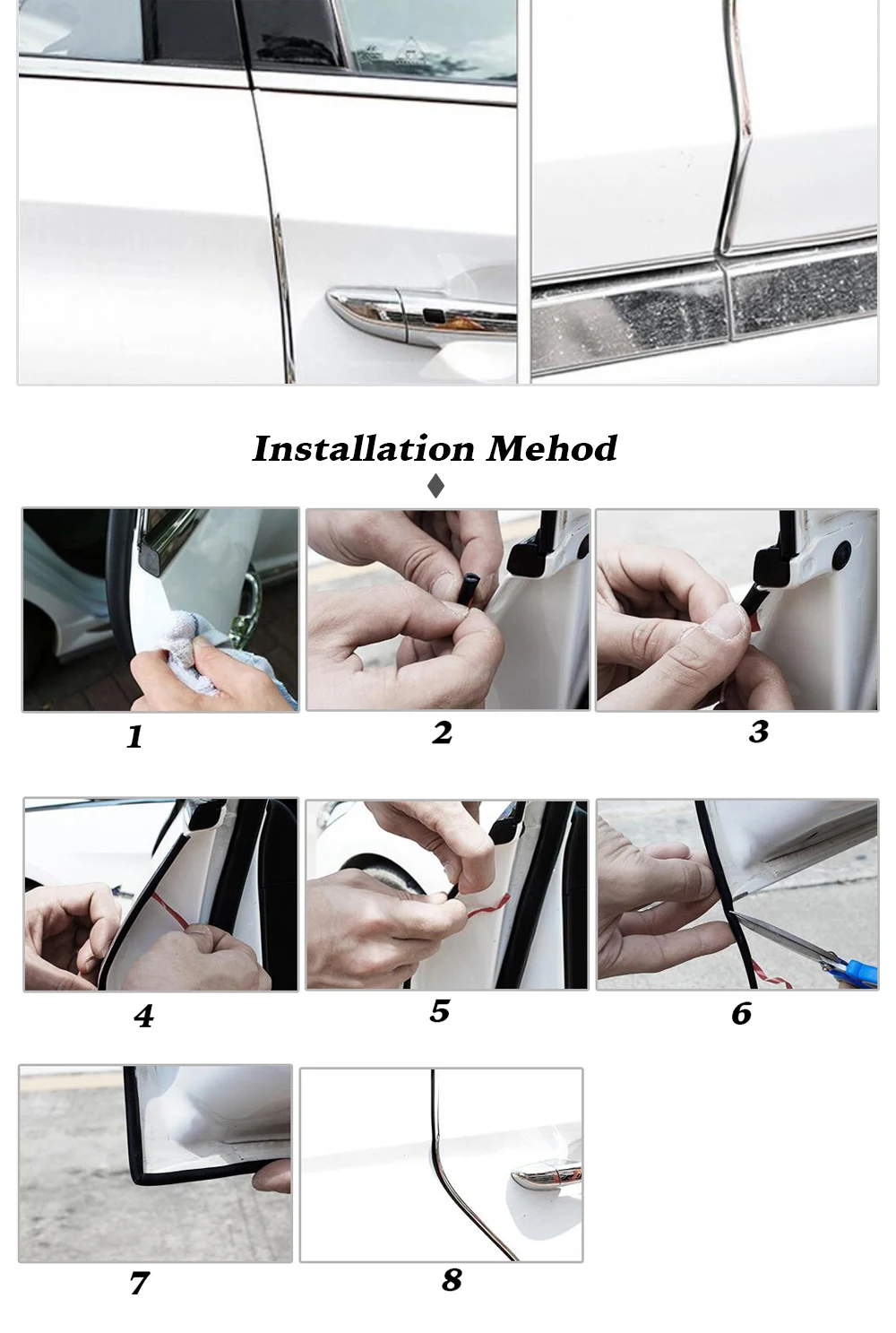 Installation Mehod

1

2

3

4

5

6

7

8