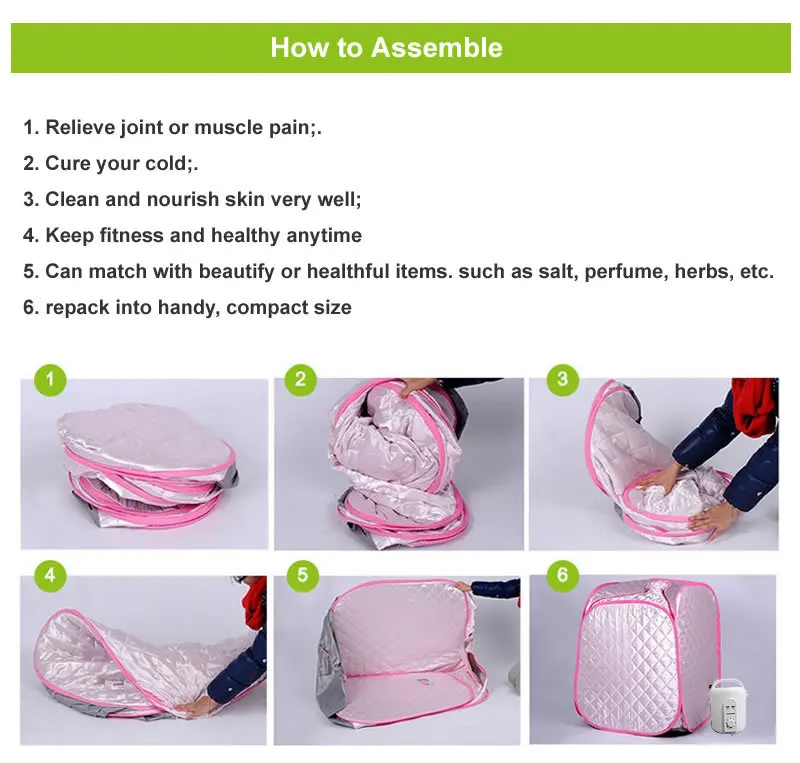 How to Assemble

1. Relieve joint or muscle pain;.

2. Cure your cold;.

3. Clean and nourish skin very well;

4. Keep fitness and healthy anytime

5. Can match with beautify or healthful items. such as salt, perfume, herbs, etc.

6. repack into handy, compact size

1

2

3

4

5

6