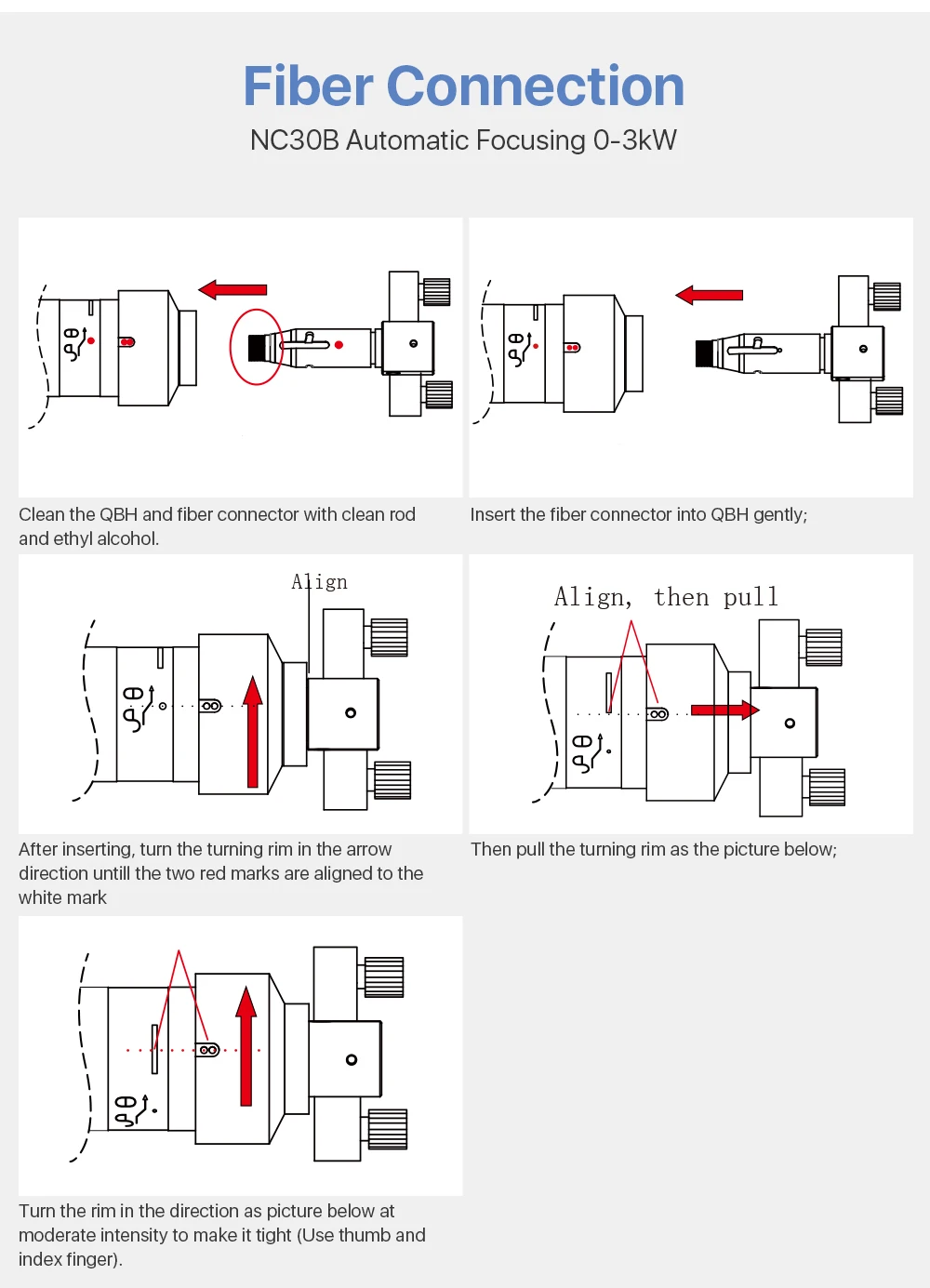 Fiber Connection
NC30B Automatic Focusing 0-3kW

Clean the QBH and fiber connector with clean rod and ethyl alcohol.

Insert the fiber connector into QBH gently;

Align

After inserting, turn the turning rim in the arrow direction untill the two red marks are aligned to the white mark

Align, then pull

Then pull the turning rim as the picture below;

Turn the rim in the direction as picture below at moderate intensity to make it tight (Use thumb and index finger).