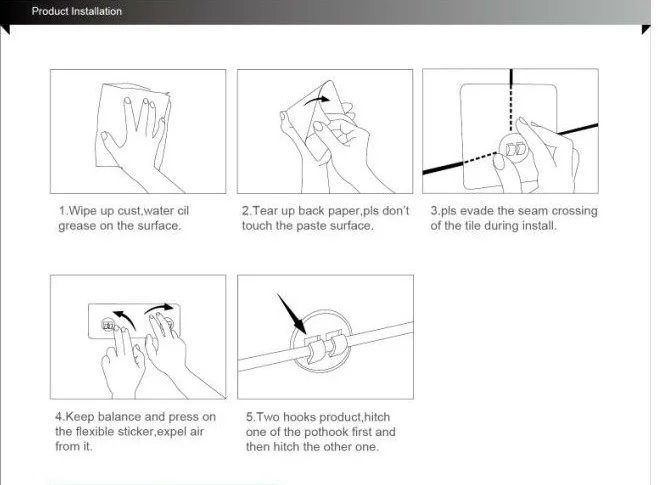 Product Installation

1.Wipe up cust,water cil grease on the surface.

2.Tear up back paper,pls don't touch the paste surface.

3.pls evade the seam crossing of the tile during install.

4.Keep balance and press on the flexible sticker,expel air from it.

5.Two hooks product,hitch one of the pothook first and then hitch the other one.