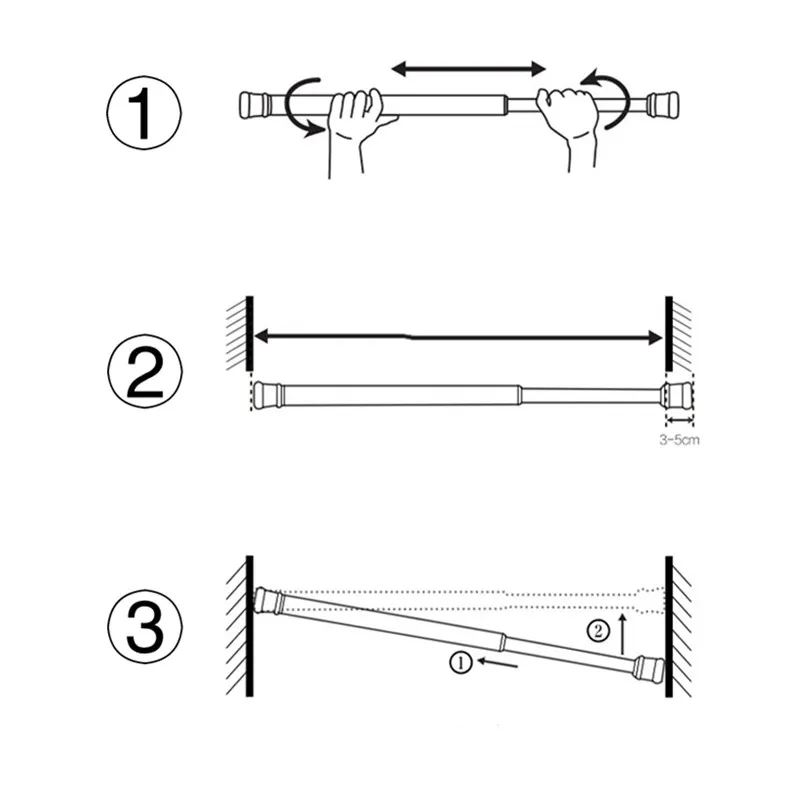 ①

②

3-5cm

③

②

①