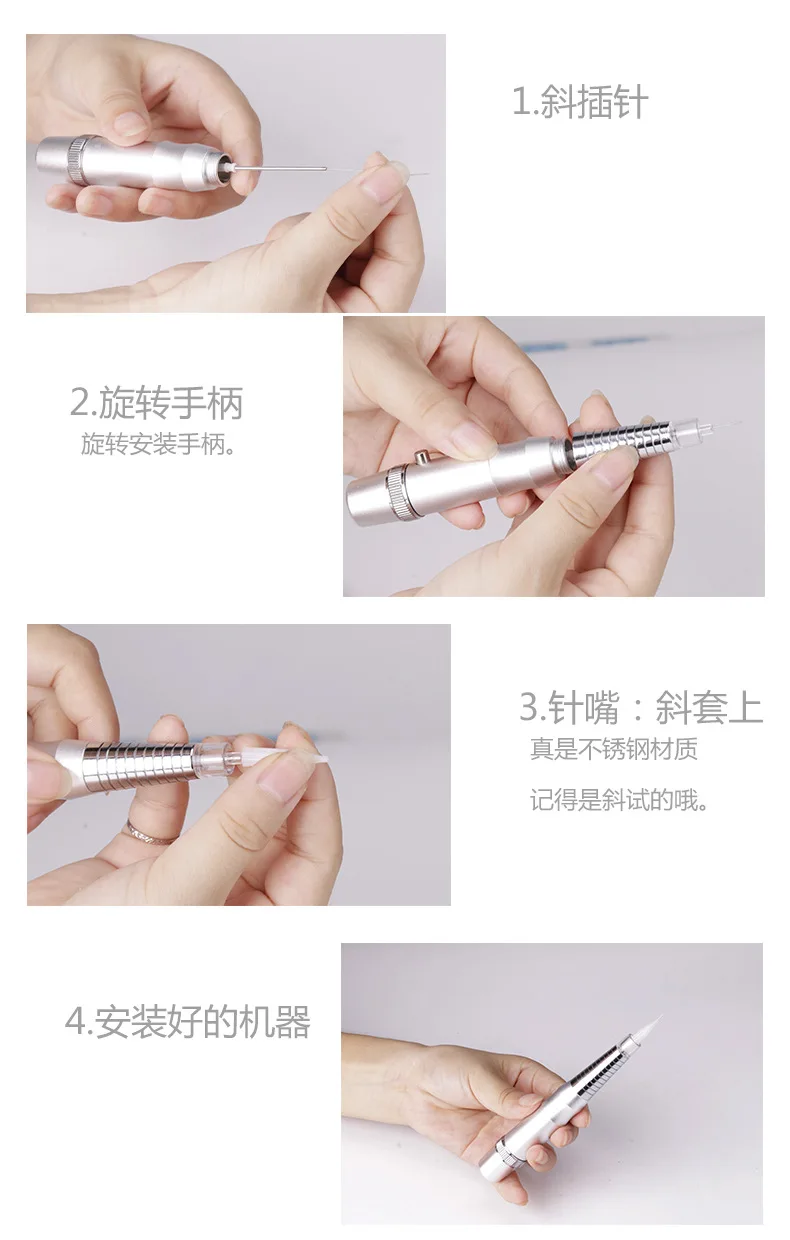 1.斜插针

2.旋转手柄
旋转安装手柄。

3.针嘴：斜套上
真是不锈钢材质

记得是斜试的哦。

4.安装好的机器