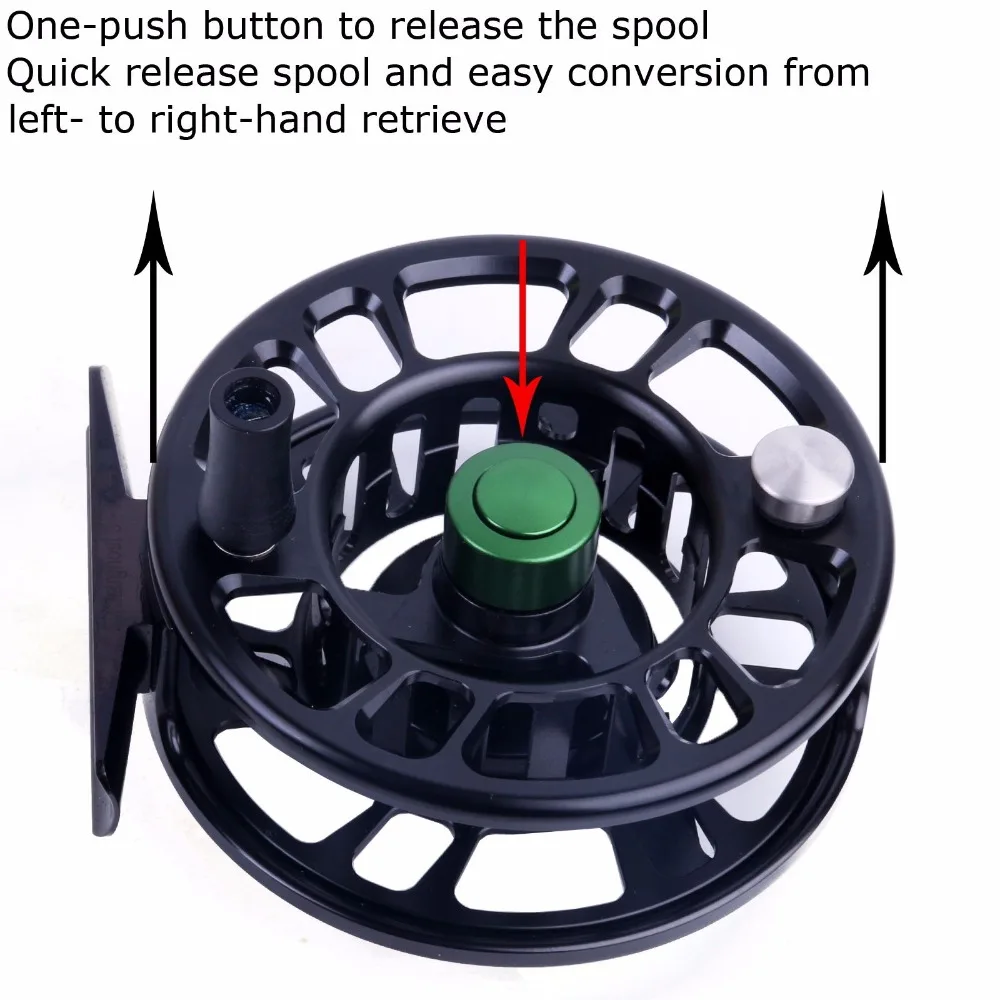 One-push button to release the spool
Quick release spool and easy conversion from left- to right-hand retrieve