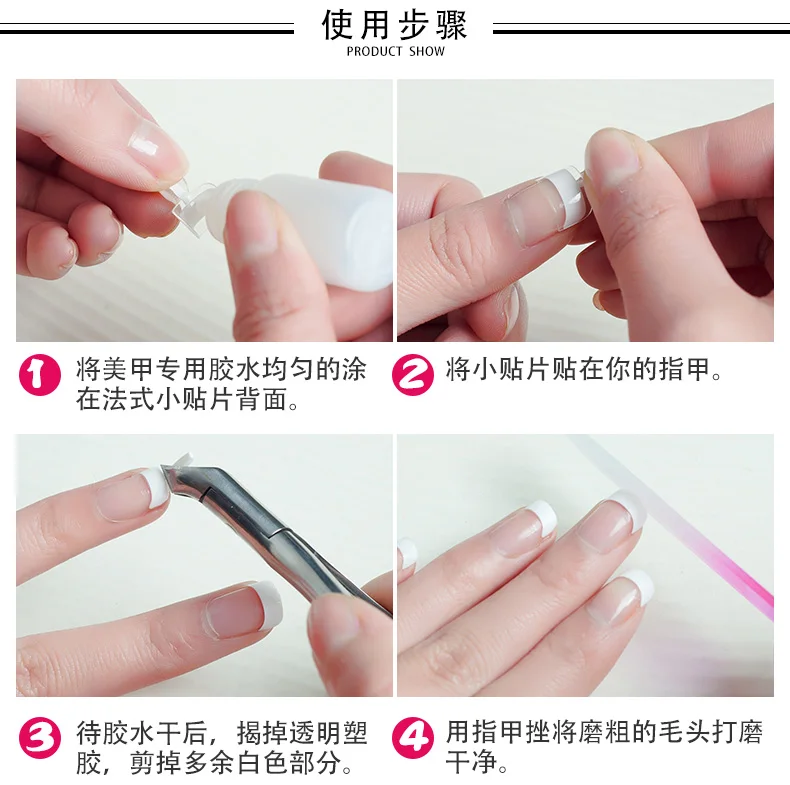 使用步骤
PRODUCT SHOW

1 将美甲专用胶水均匀的涂在法式小贴片背面。

2 将小贴片贴在你的指甲。

3 待胶水干后，揭掉透明塑胶，剪掉多余白色部分。

4 用指甲挫将磨粗的毛头打磨干净。