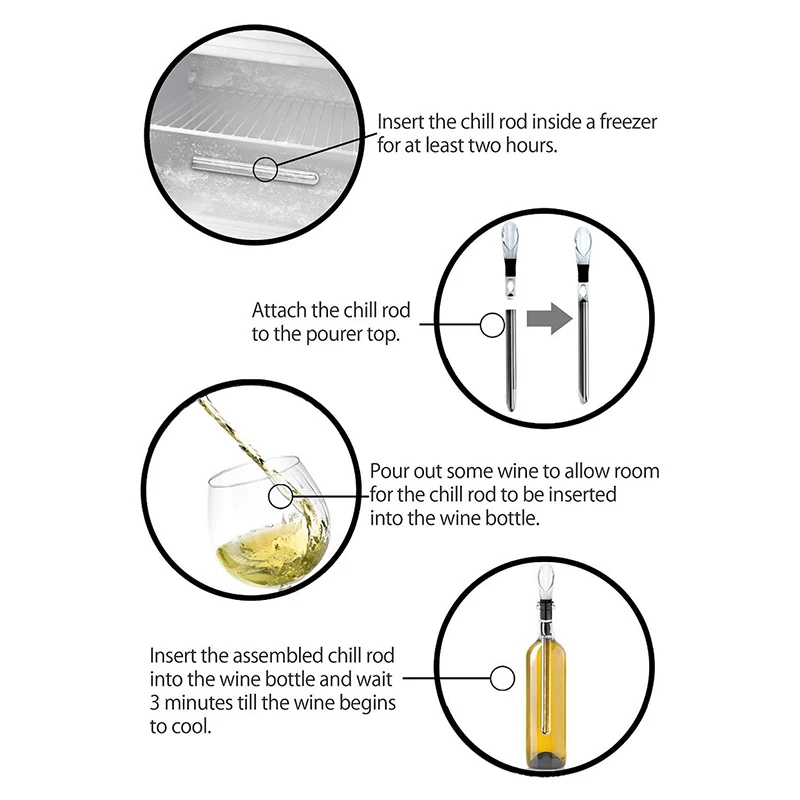 Insert the chill rod inside a freezer for at least two hours.

Attach the chill rod to the pourer top.

Pour out some wine to allow room for the chill rod to be inserted into the wine bottle.

Insert the assembled chill rod into the wine bottle and wait 3 minutes till the wine begins to cool.