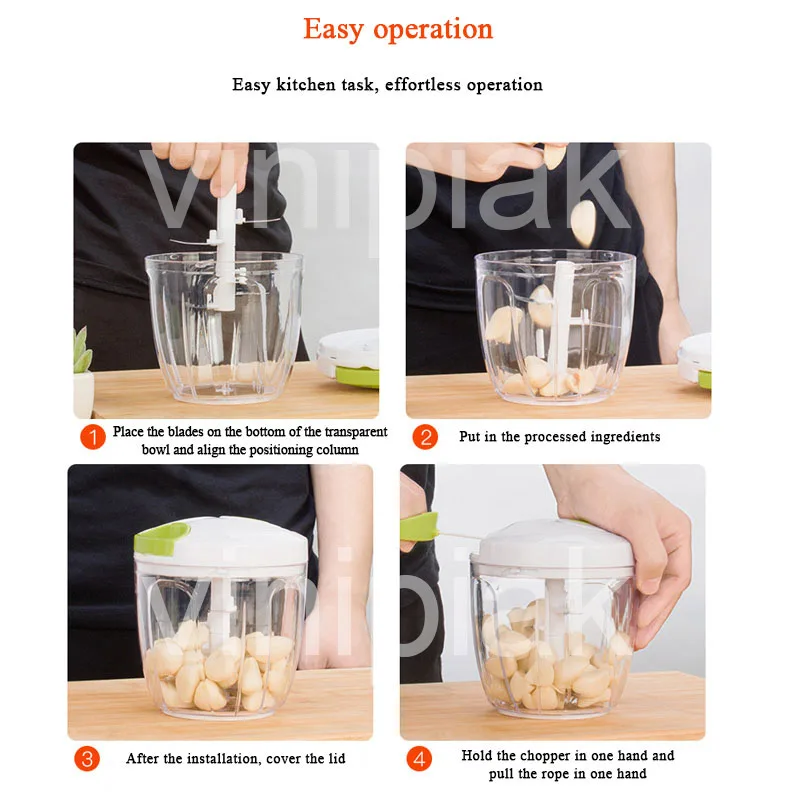 Easy operation

Easy kitchen task, effortless operation

vinipiak

1 Place the blades on the bottom of the transparent bowl and align the positioning column

2 Put in the processed ingredients

vinipiak

3 After the installation, cover the lid

4 Hold the chopper in one hand and pull the rope in one hand