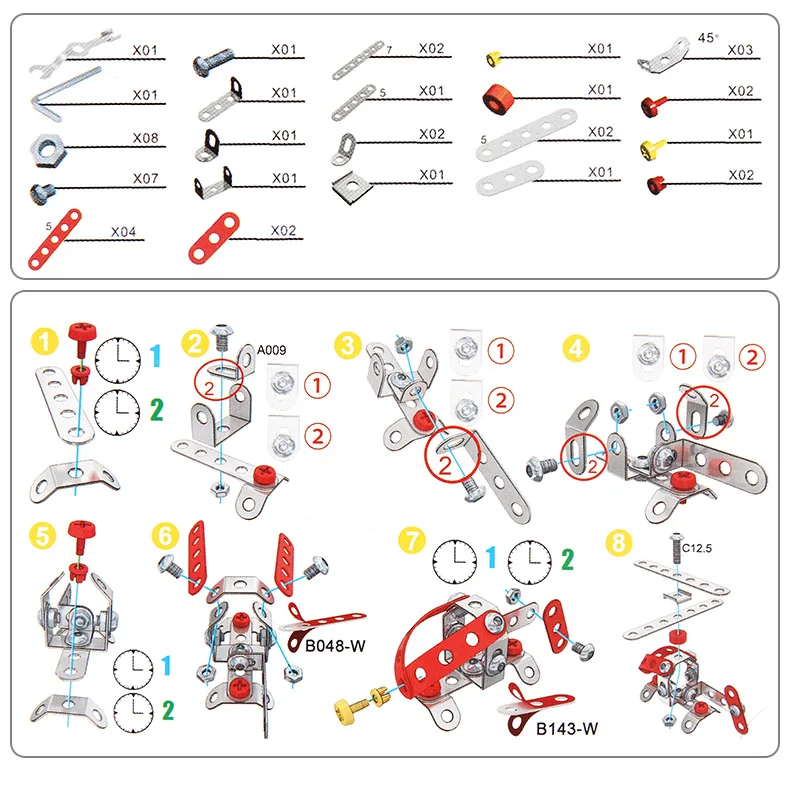 X01
X01
X08
X07
5 X04
X01
X01
X01
X01
X02
7 X02
5 X01
X02
X01
X01
X01
5 X02
X01
45° X03
X02
X01
X02

1 1 2
2 A009 2 1 2
3 1 2 2
4 1 2 2 2
5 1 2
6 B048-W
7 1 2 B143-W
8 C12.5