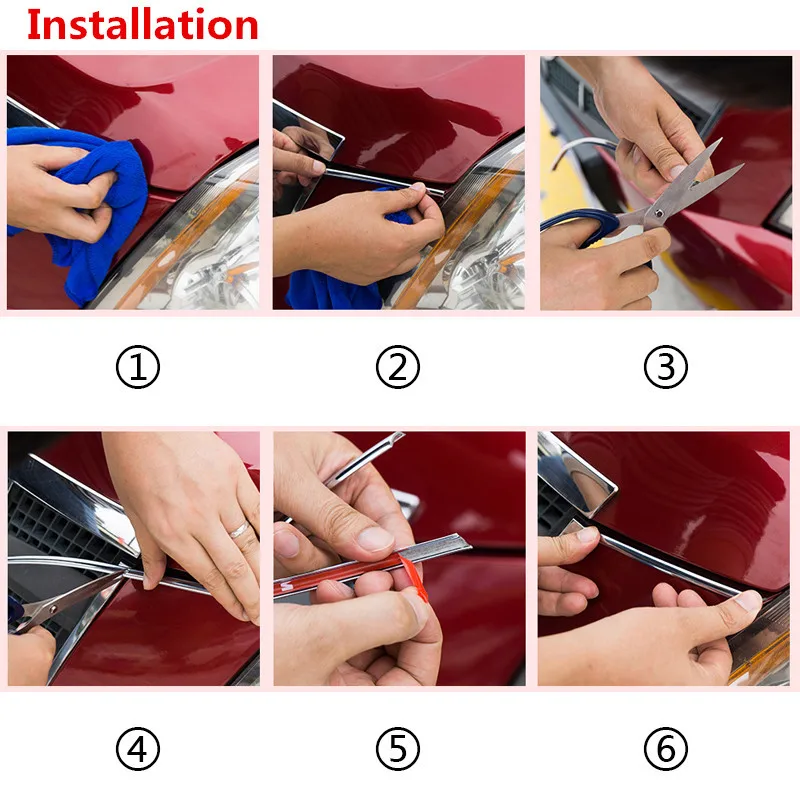 Installation

①

②

③

④

⑤

⑥