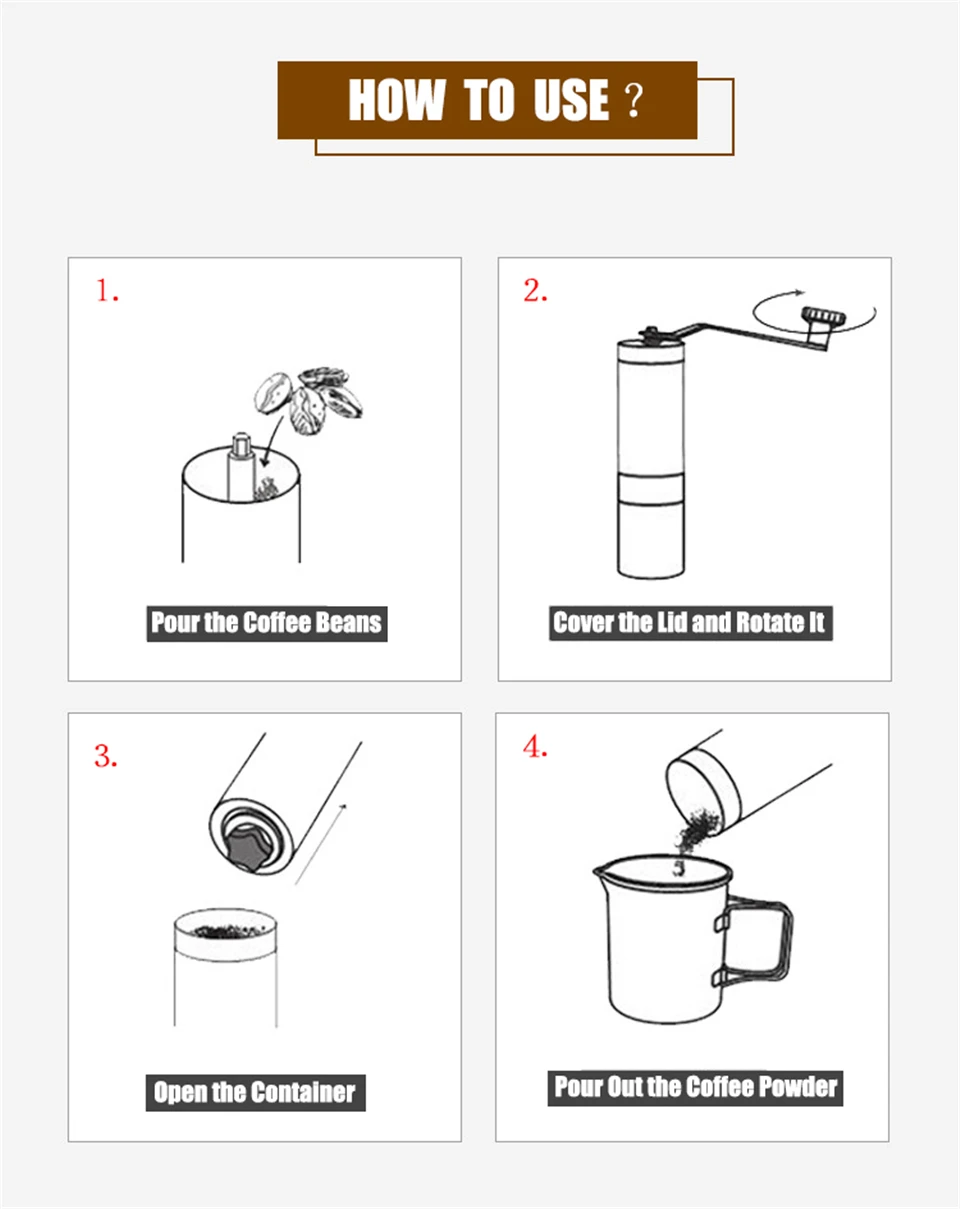 HOW TO USE ?

1.

Pour the Coffee Beans

2.

Cover the Lid and Rotate It

3.

Open the Container

4.

Pour Out the Coffee Powder