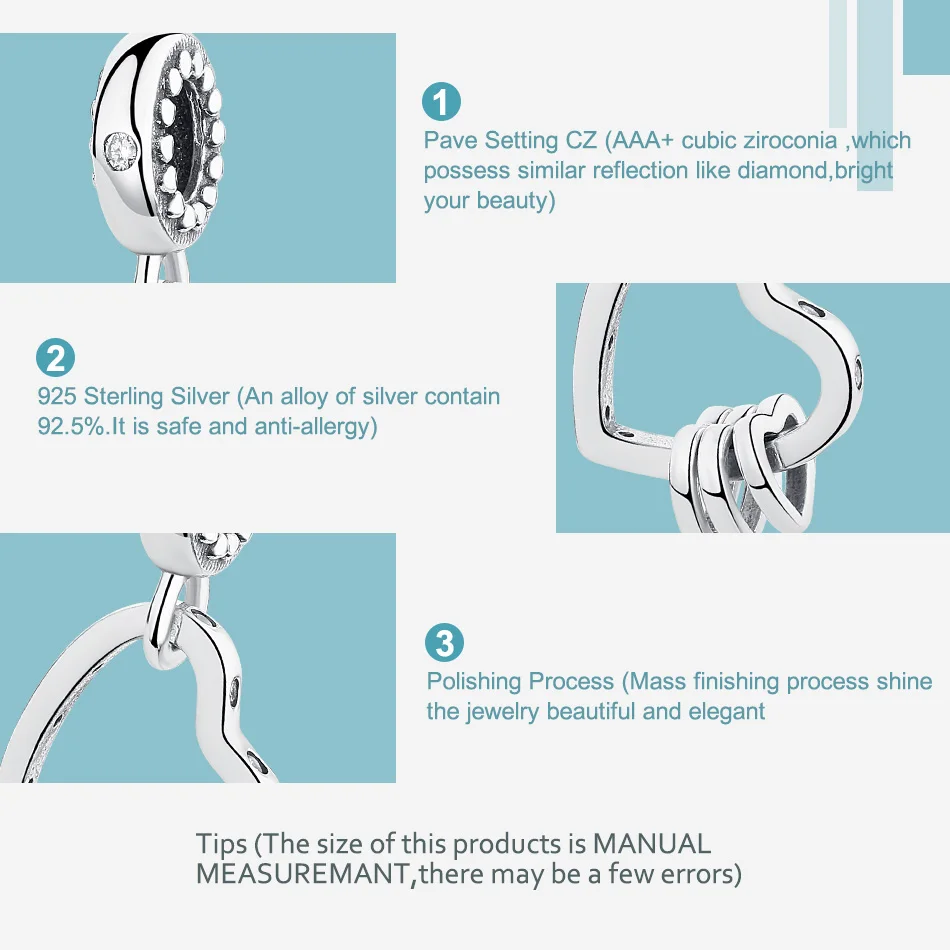 1
Pave Setting CZ (AAA+ cubic ziroconia ,which possess similar reflection like diamond,bright your beauty)

2
925 Sterling Silver (An alloy of silver contain 92.5%.It is safe and anti-allergy)

3
Polishing Process (Mass finishing process shine the jewelry beautiful and elegant

Tips (The size of this products is MANUAL MEASUREMANT,there may be a few errors)