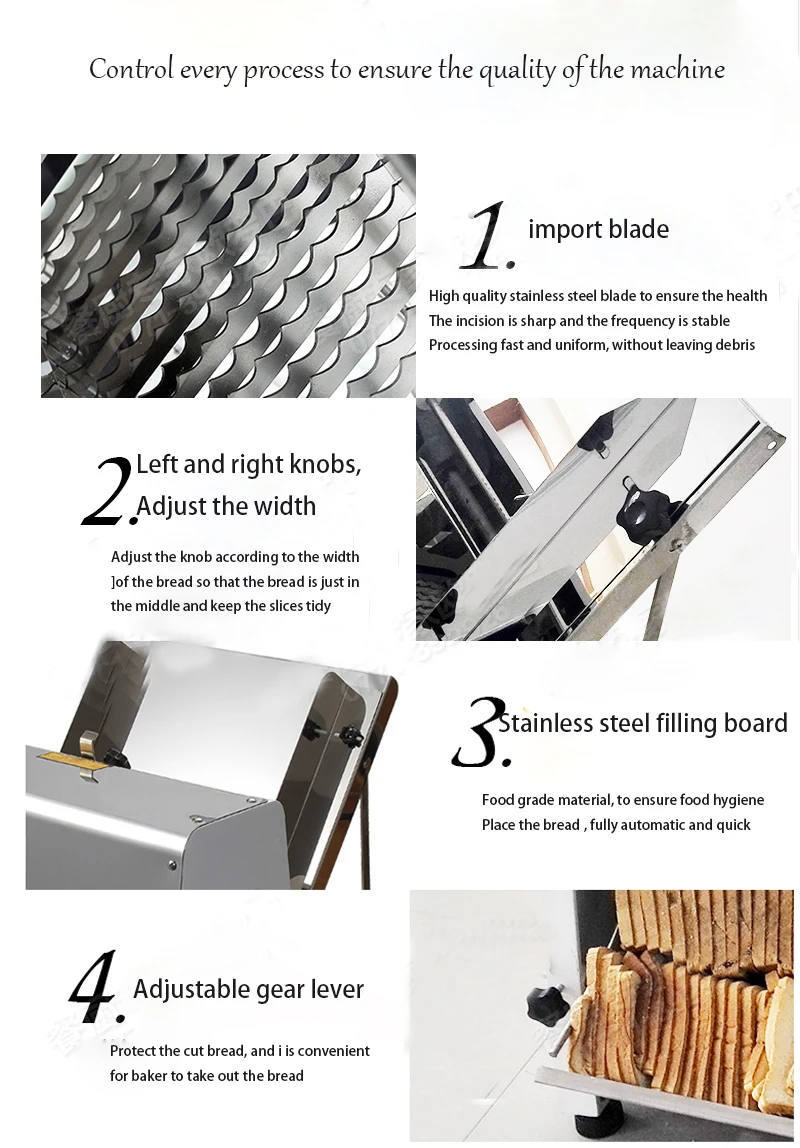 Control every process to ensure the quality of the machine

1. import blade

High quality stainless steel blade to ensure the health
The incision is sharp and the frequency is stable
Processing fast and uniform, without leaving debris

2. Left and right knobs, Adjust the width

Adjust the knob according to the width ]of the bread so that the bread is just in the middle and keep the slices tidy

3. Stainless steel filling board

Food grade material, to ensure food hygiene
Place the bread , fully automatic and quick

4. Adjustable gear lever

Protect the cut bread, and i is convenient for baker to take out the bread