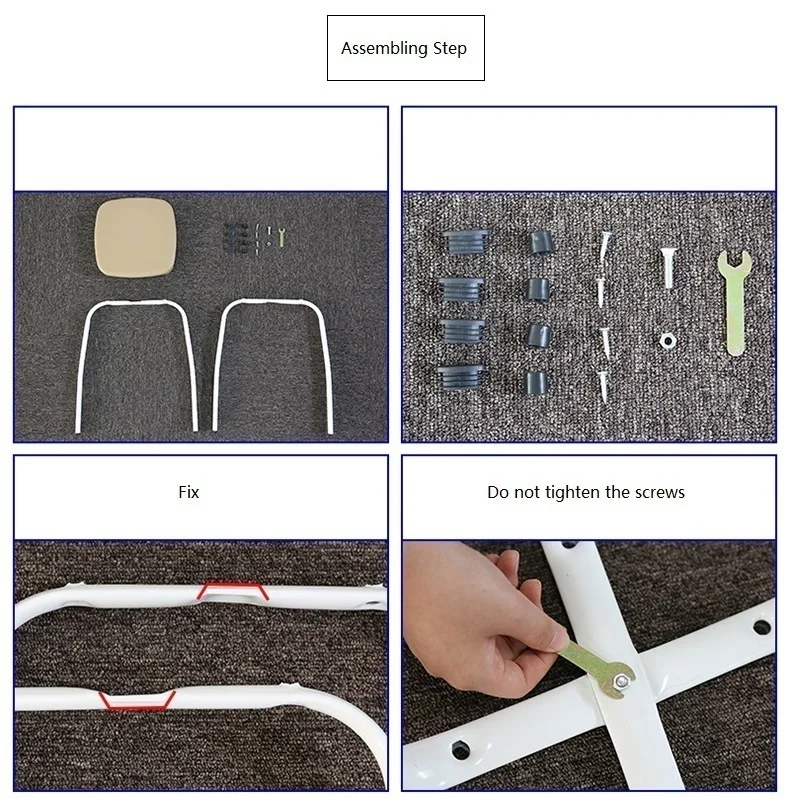 Assembling Step

Fix

Do not tighten the screws