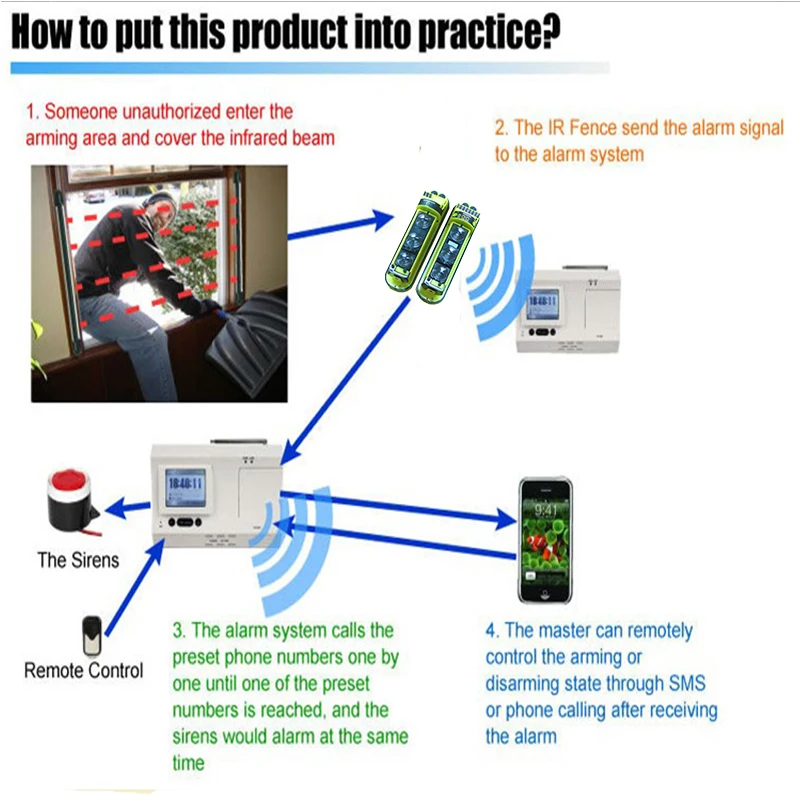 How to put this product into practice?

1. Someone unauthorized enter the arming area and cover the infrared beam

2. The IR Fence send the alarm signal to the alarm system

18:48:11

18:48:11

9:41

The Sirens

Remote Control

3. The alarm system calls the preset phone numbers one by one until one of the preset numbers is reached, and the sirens would alarm at the same time

4. The master can remotely control the arming or disarming state through SMS or phone calling after receiving the alarm