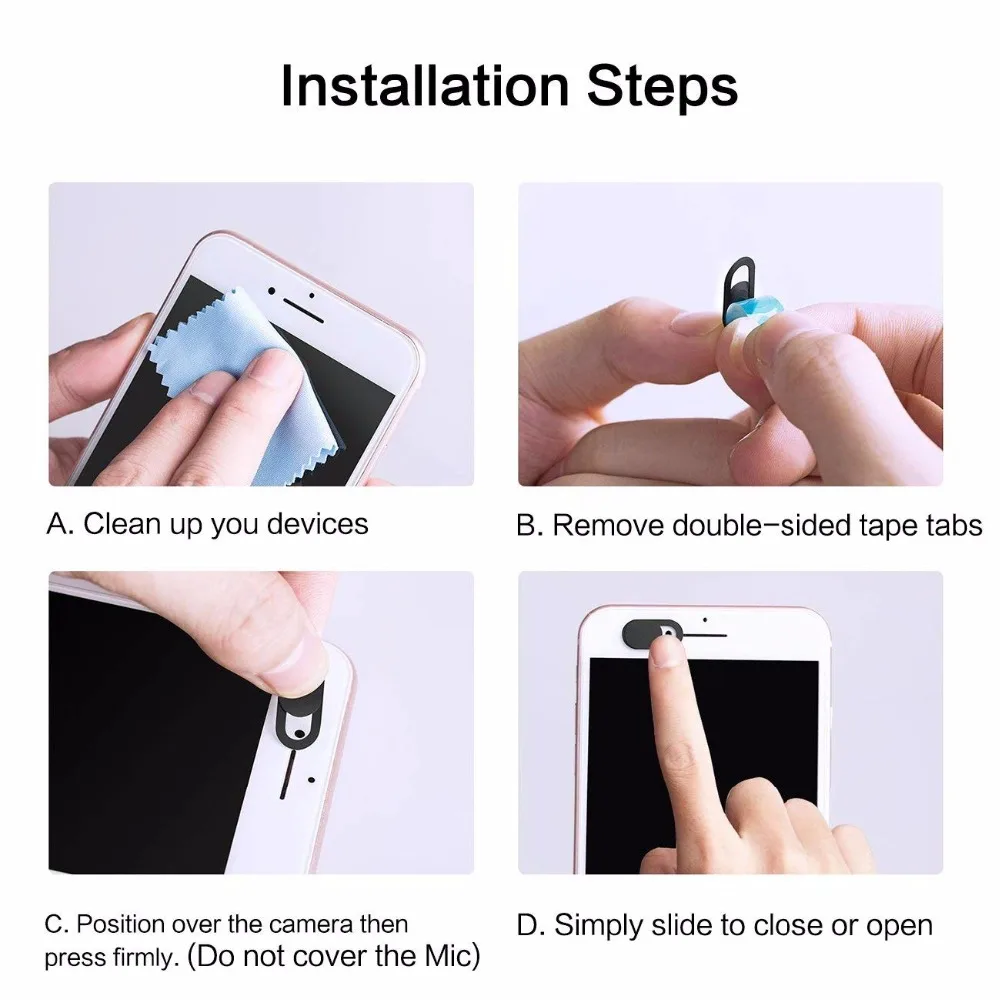 Installation Steps

A. Clean up you devices

B. Remove double-sided tape tabs

C. Position over the camera then press firmly. (Do not cover the Mic)

D. Simply slide to close or open