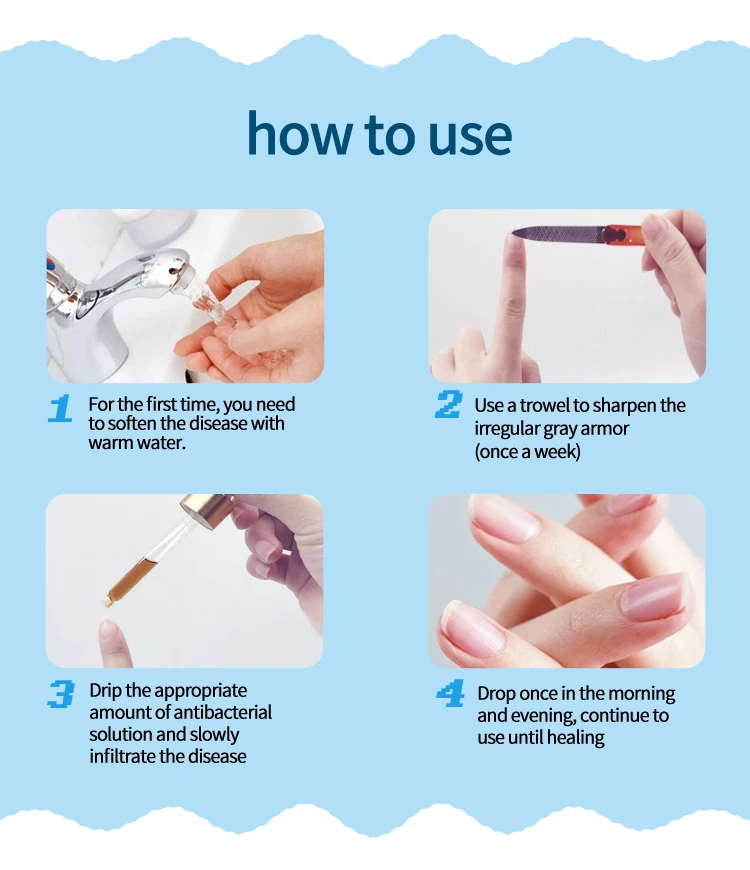 how to use

1 For the first time, you need to soften the disease with warm water.

2 Use a trowel to sharpen the irregular gray armor (once a week)

3 Drip the appropriate amount of antibacterial solution and slowly infiltrate the disease

4 Drop once in the morning and evening, continue to use until healing