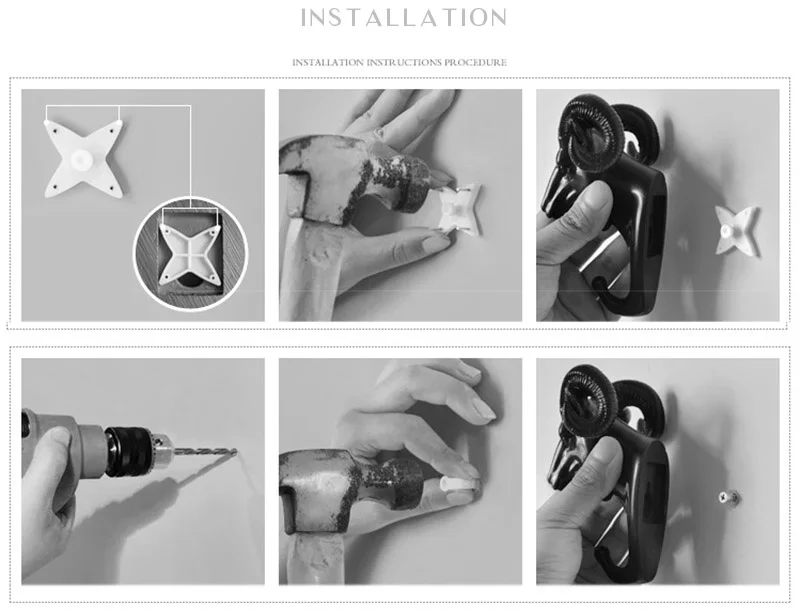 INSTALLATION

INSTALLATION INSTRUCTIONS PROCEDURE