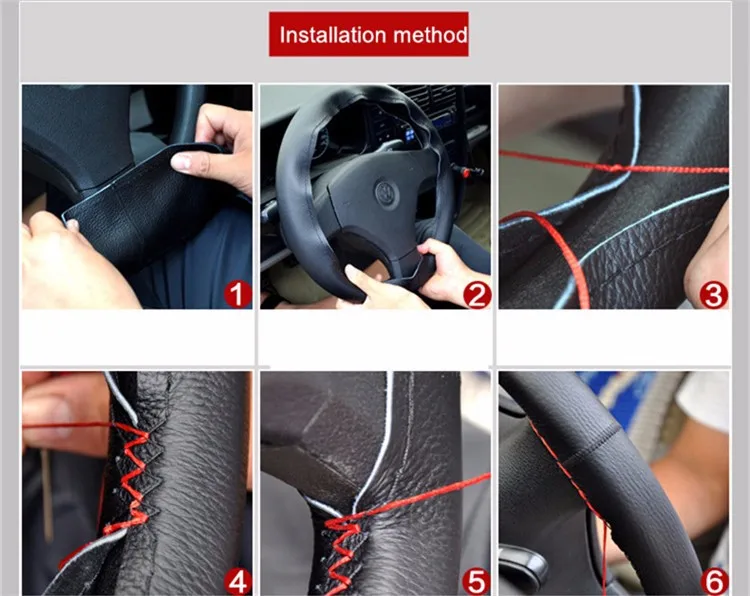 Installation method

1

2

3

4

5

6