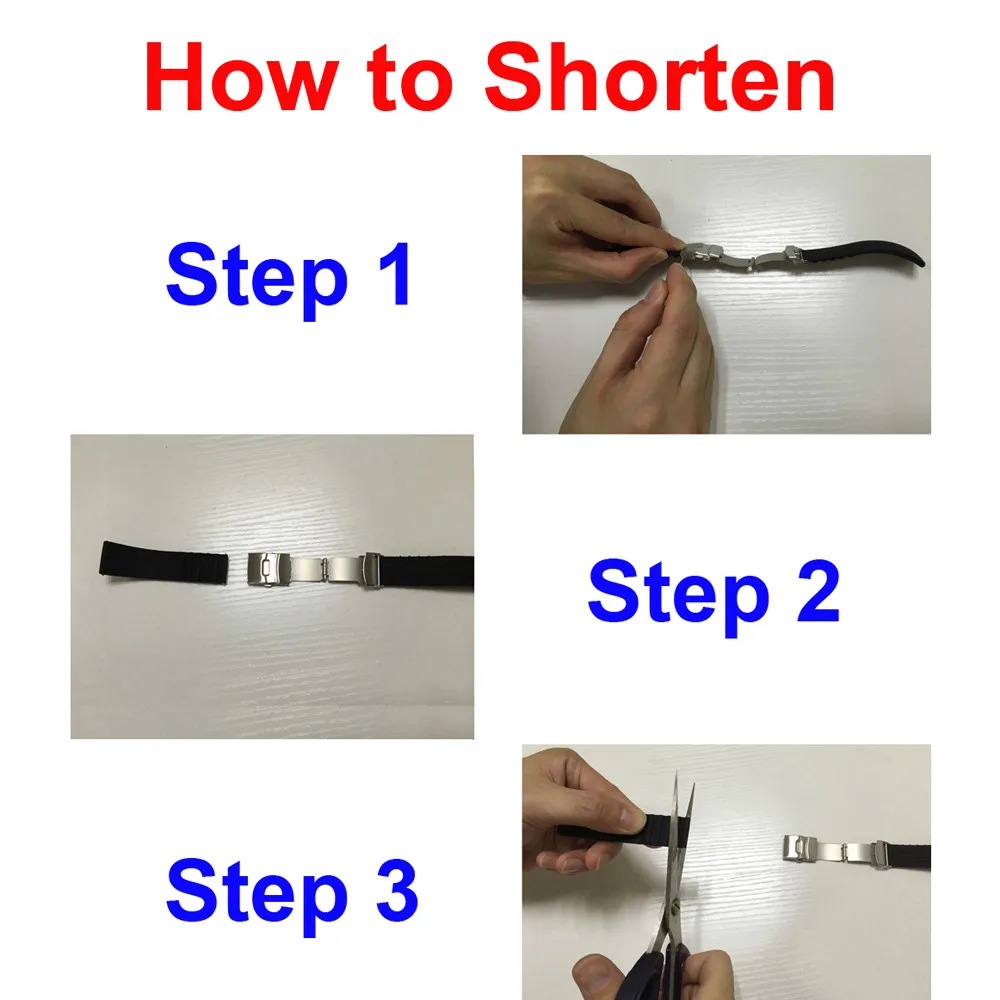 How to Shorten

Step 1

Step 2

Step 3