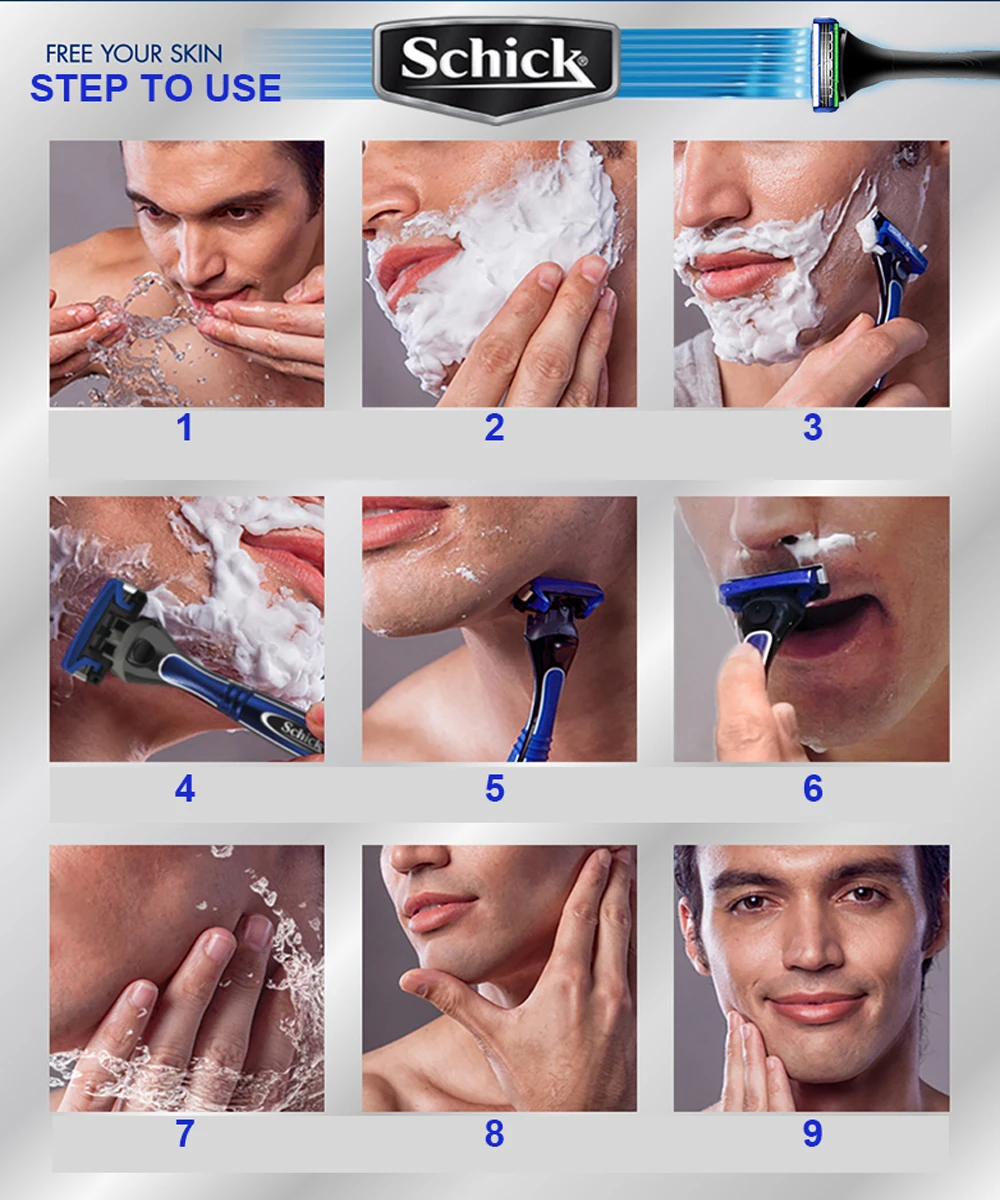 FREE YOUR SKIN
STEP TO USE

Schick®

1

2

3

Schick

4

5

6

7

8

9