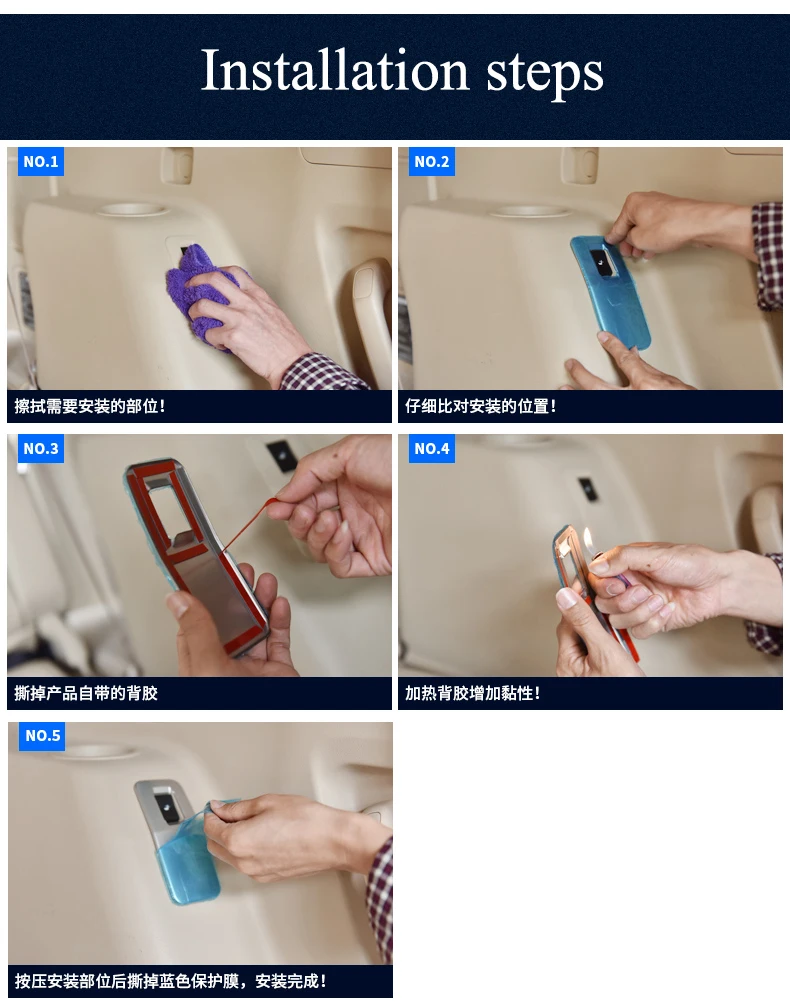 Installation steps

NO.1

擦拭需要安装的部位!

NO.2

仔细比对安装的位置!

NO.3

撕掉产品自带的背胶

NO.4

加热背胶增加黏性!

NO.5

按压安装部位后撕掉蓝色保护膜，安装完成!