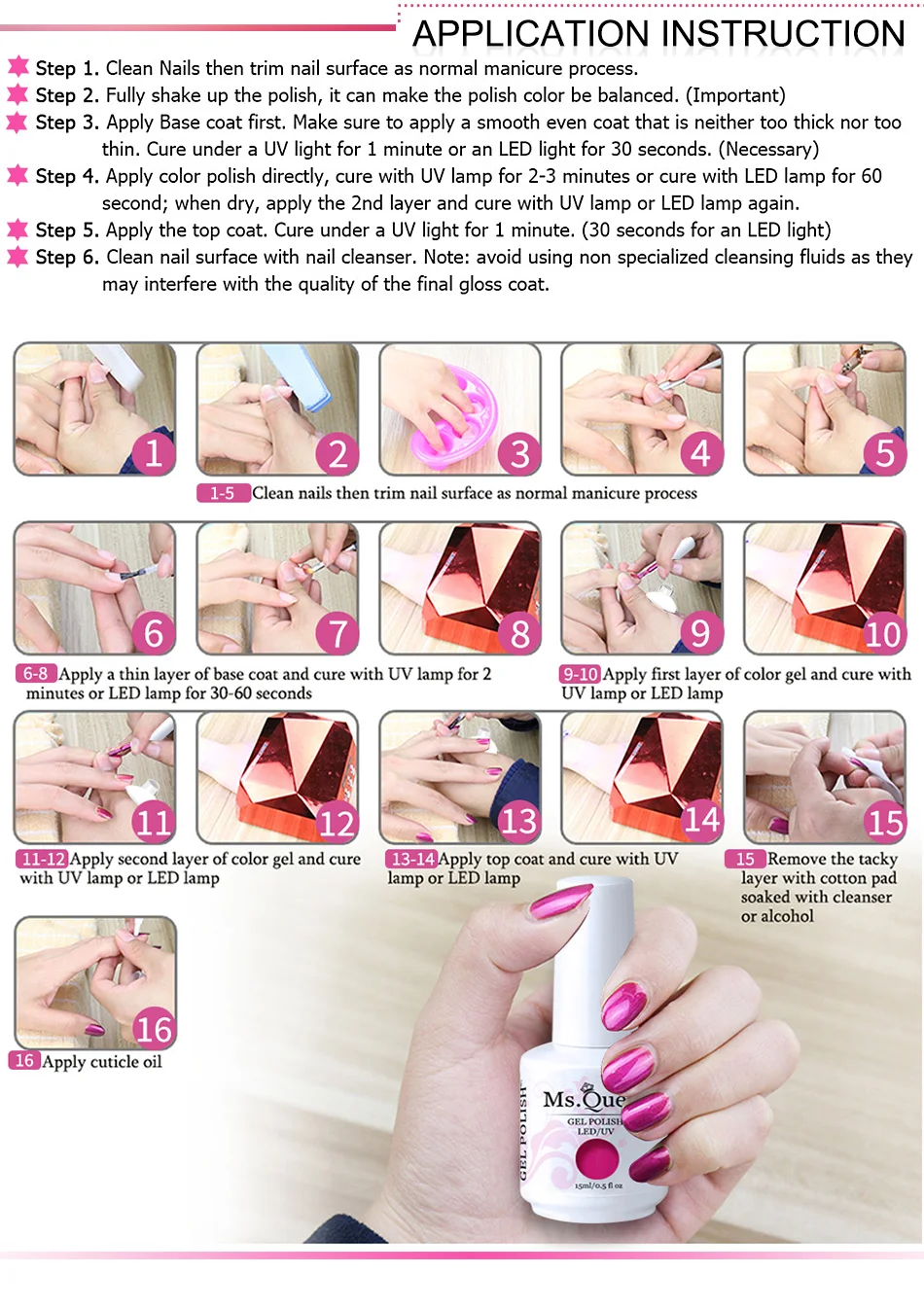 APPLICATION INSTRUCTION

Step 1. Clean Nails then trim nail surface as normal manicure process.
Step 2. Fully shake up the polish, it can make the polish color be balanced. (Important)
Step 3. Apply Base coat first. Make sure to apply a smooth even coat that is neither too thick nor too thin. Cure under a UV light for 1 minute or an LED light for 30 seconds. (Necessary)
Step 4. Apply color polish directly, cure with UV lamp for 2-3 minutes or cure with LED lamp for 60 second; when dry, apply the 2nd layer and cure with UV lamp or LED lamp again.
Step 5. Apply the top coat. Cure under a UV light for 1 minute. (30 seconds for an LED light)
Step 6. Clean nail surface with nail cleanser. Note: avoid using non specialized cleansing fluids as they may interfere with the quality of the final gloss coat.

1 2 3 4 5

1-5 Clean nails then trim nail surface as normal manicure process

6 7 8 9 10

6-8 Apply a thin layer of base coat and cure with UV lamp for 2 minutes or LED lamp for 30-60 seconds

9-10 Apply first layer of color gel and cure with UV lamp or LED lamp

11 12 13 14 15

11-12 Apply second layer of color gel and cure with UV lamp or LED lamp

13-14 Apply top coat and cure with UV lamp or LED lamp

15 Remove the tacky layer with cotton pad soaked with cleanser or alcohol

16

16 Apply cuticle oil

GEL POLISH
Ms.Que
GEL POLISH
LED/UV
15ml/0.5 fl oz