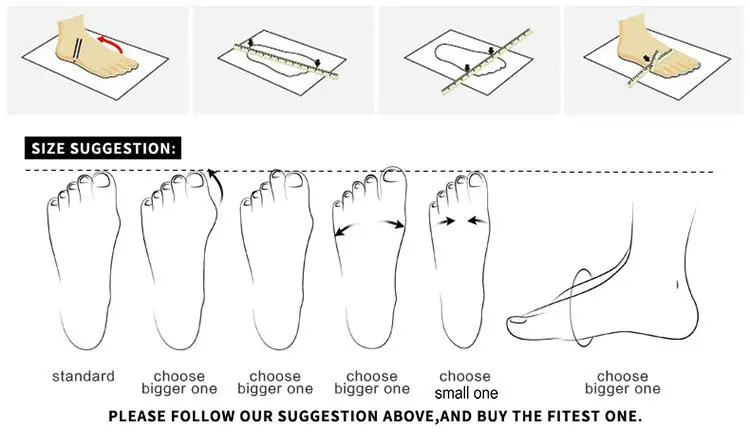 SIZE SUGGESTION:

standard

choose bigger one

choose bigger one

choose bigger one

choose small one

choose bigger one

PLEASE FOLLOW OUR SUGGESTION ABOVE,AND BUY THE FITEST ONE.