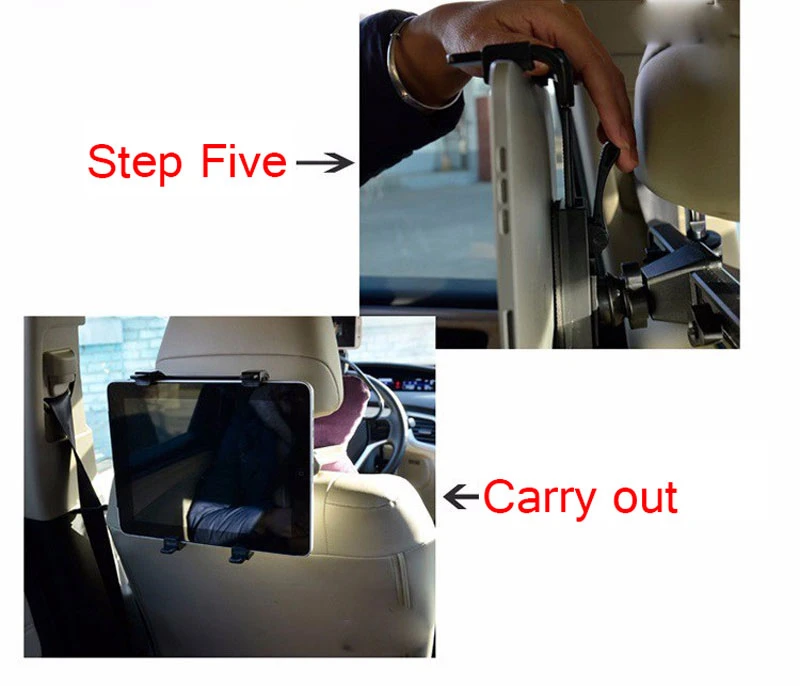 Step Five

Carry out